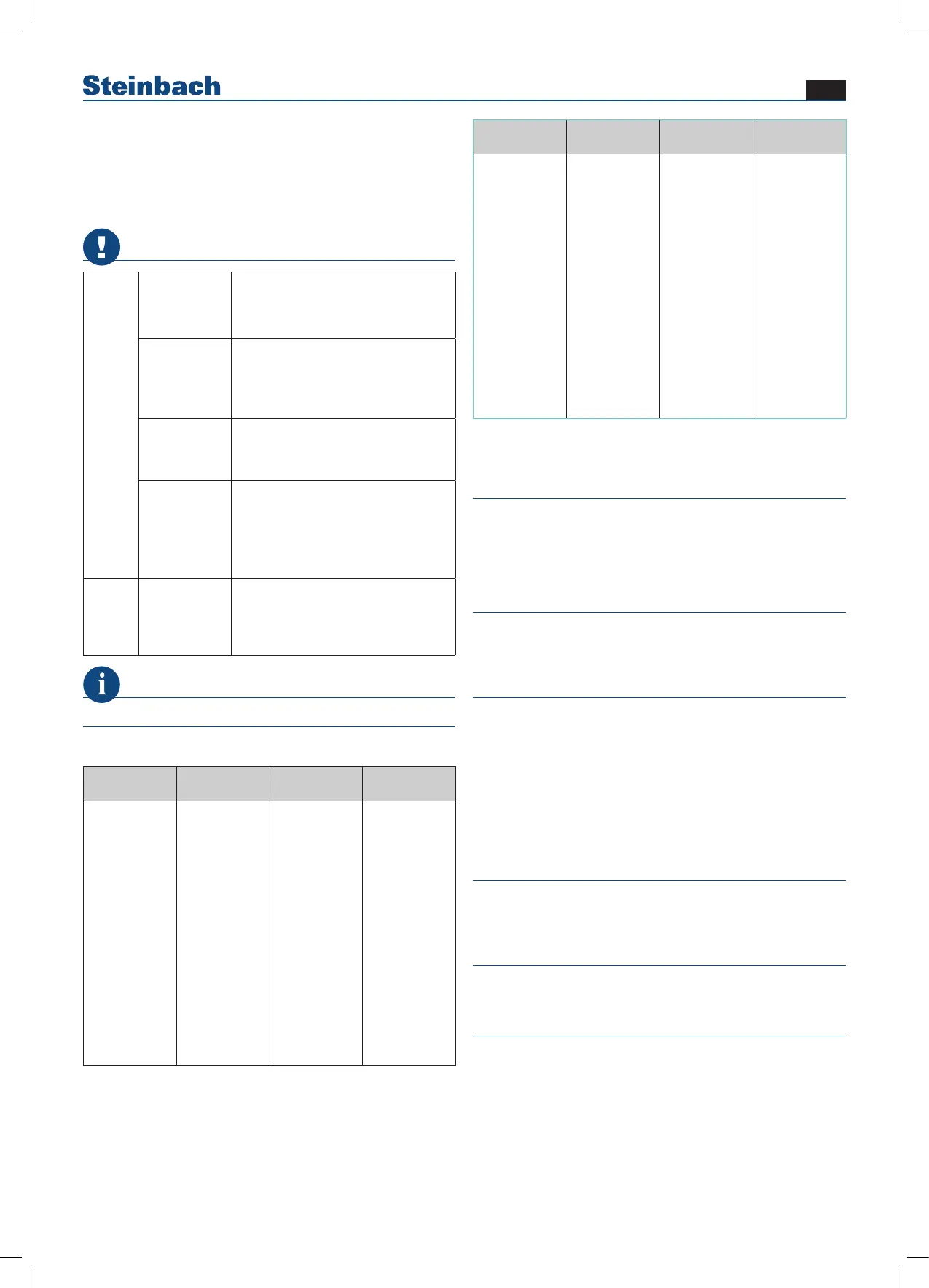 Steinbach