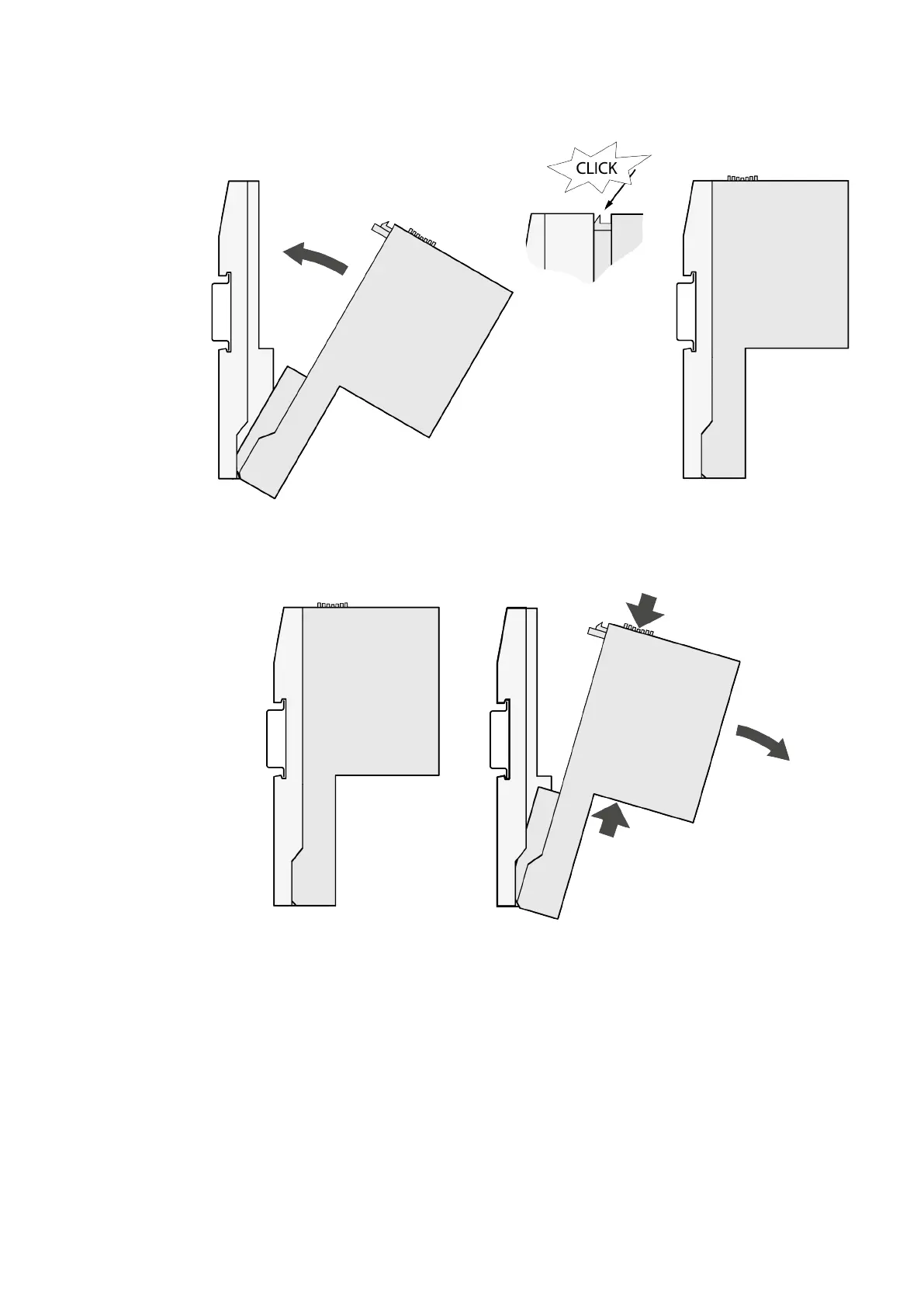 CLICK