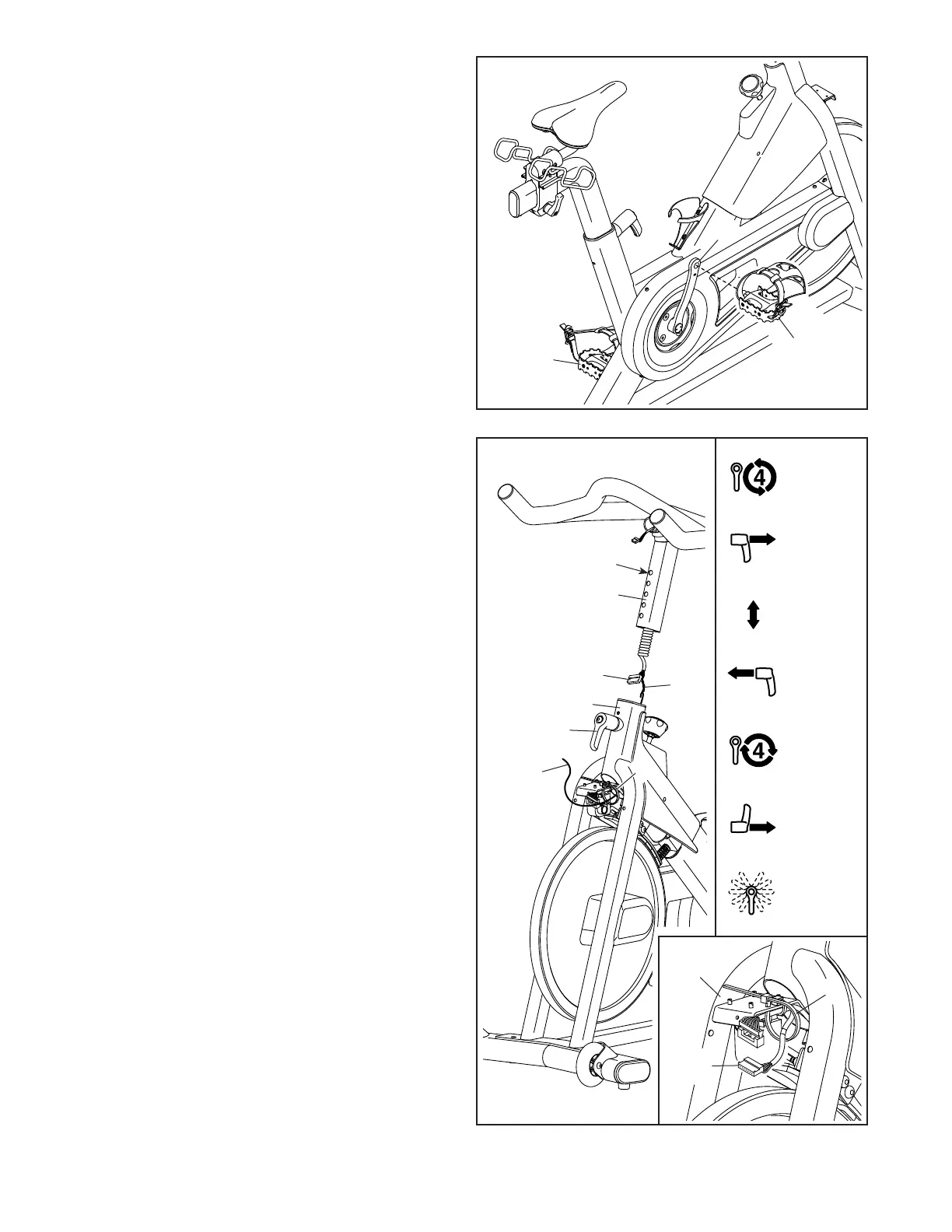 4

4