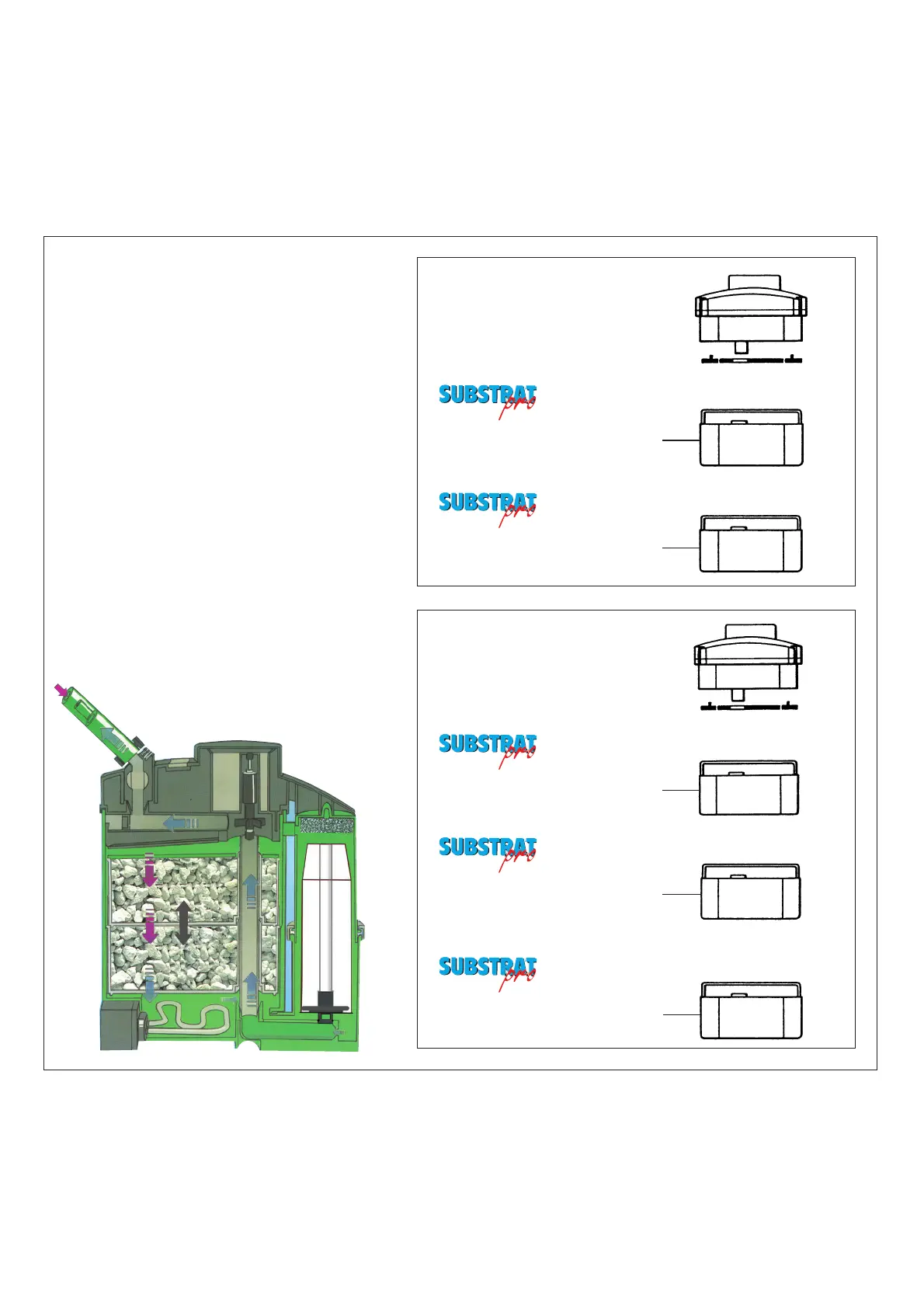 SUBSTRAT pro

SUBSTRAT pro

SUBSTRAT pro

SUBSTRAT pro

SUBSTRAT pro