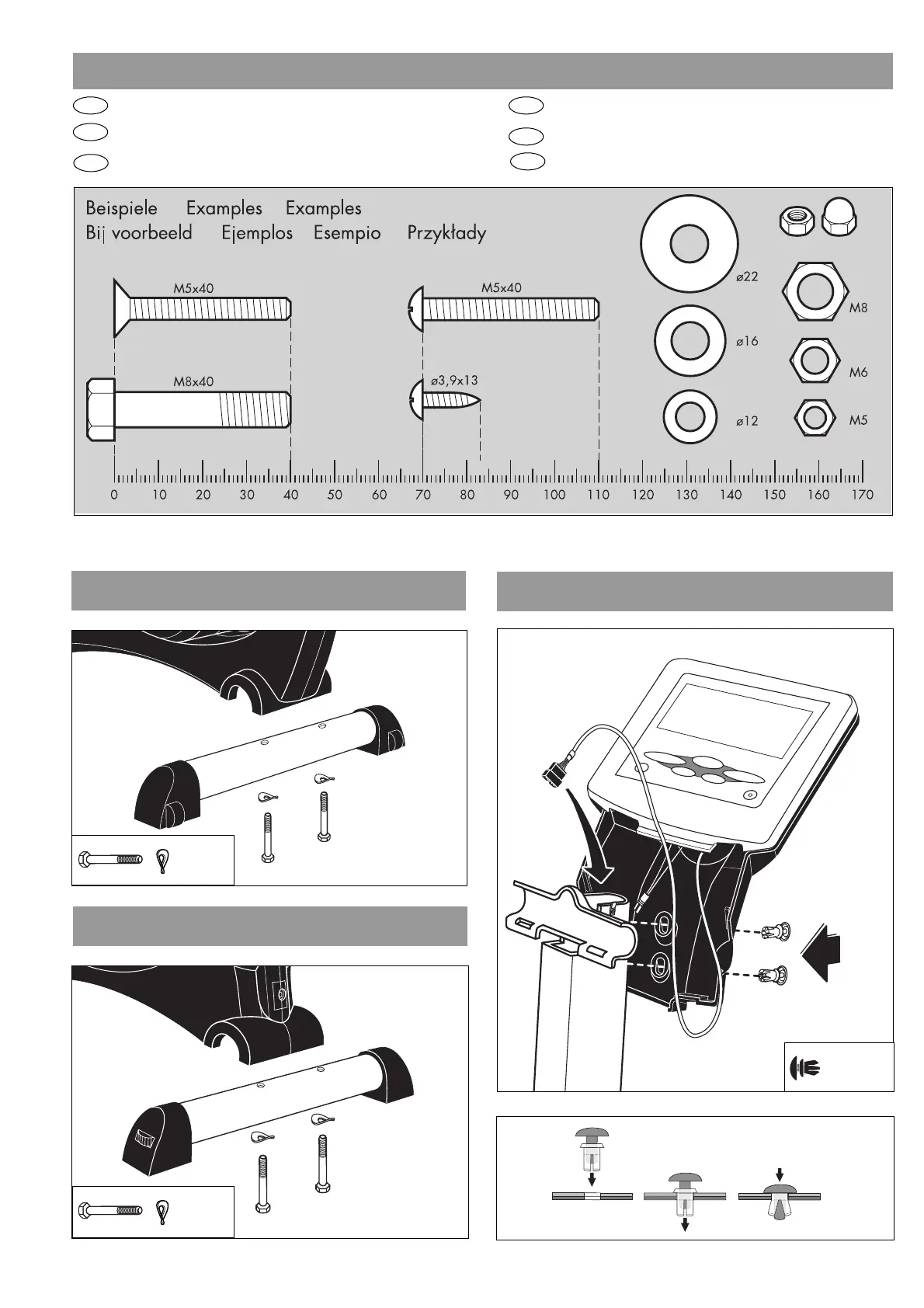 Beispiele Examples Examples
Bij voorbeeld Ejemplos Esempio Przykłady

M5x40

M5x40

M8x40

ø3,9x13

ø22

ø16

ø12

M8

M6

M5

0 10 20 30 40 50 60 70 80 90 100 110 120 130 140 150 160 170