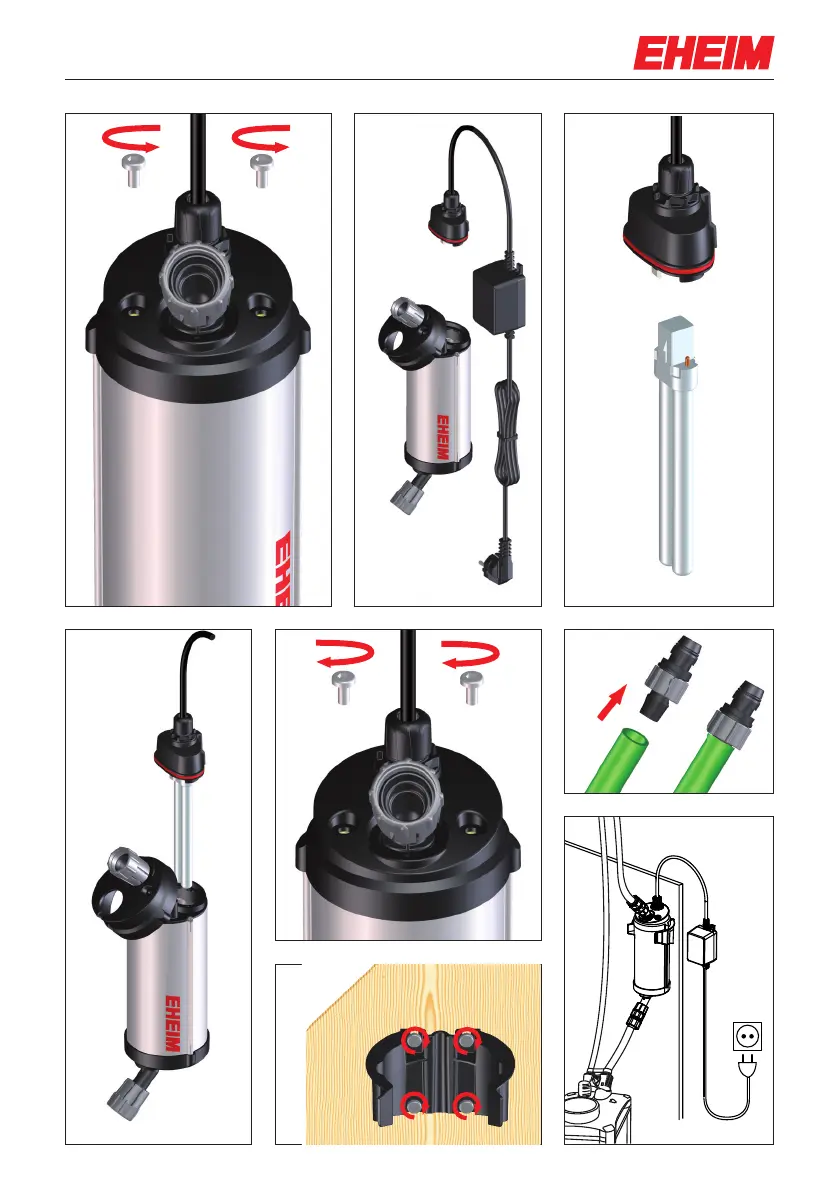 EHEIM

EHEIM

EHEIM

EHEIM