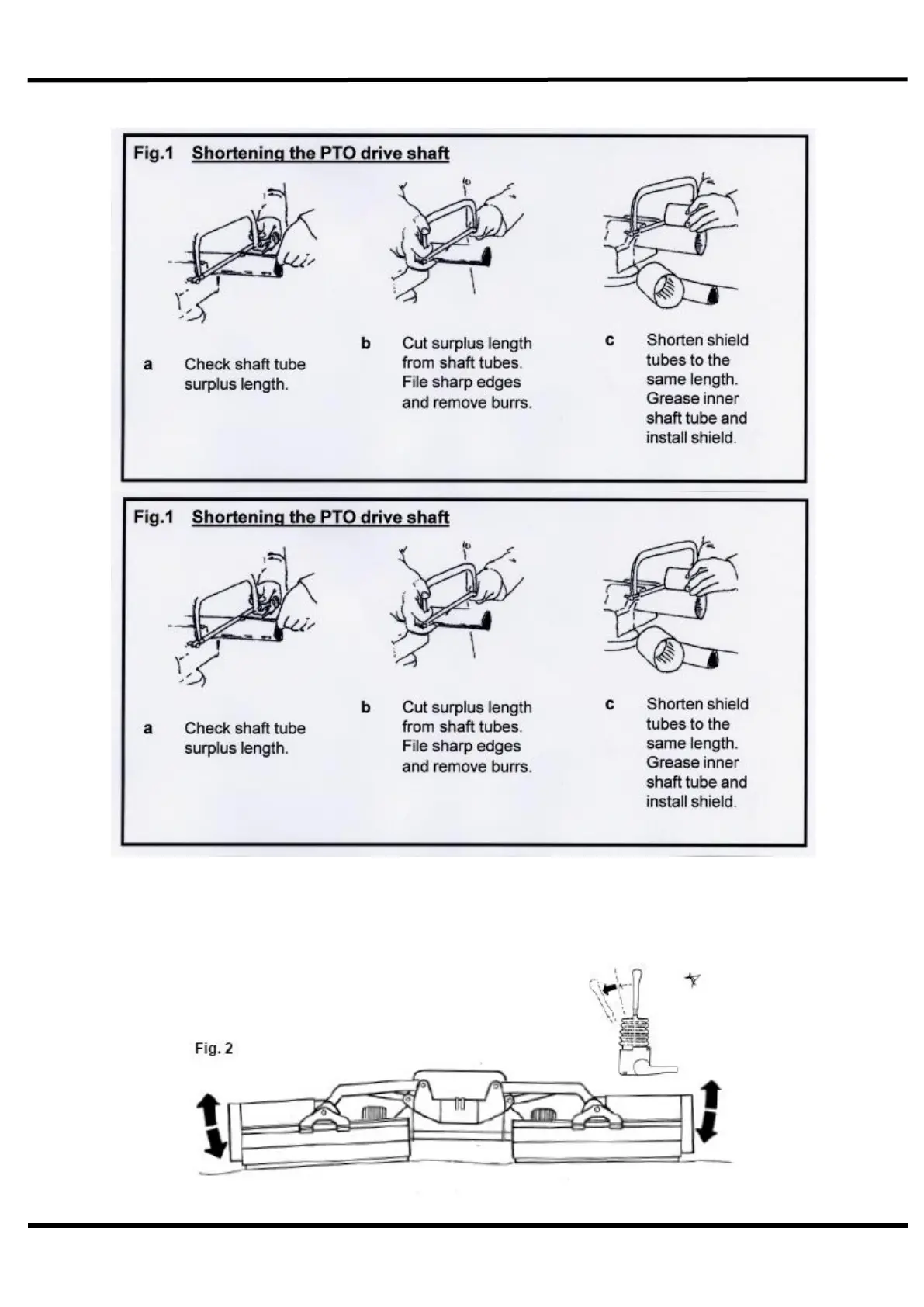 Fig.1 Shortening the PTO drive shaft

a Check shaft tube surplus length.

b Cut surplus length from shaft tubes. File sharp edges and remove burrs.

c Shorten shield tubes to the same length. Grease inner shaft tube and install shield.

Fig.1 Shortening the PTO drive shaft

a Check shaft tube surplus length.

b Cut surplus length from shaft tubes. File sharp edges and remove burrs.

c Shorten shield tubes to the same length. Grease inner shaft tube and install shield.

Fig. 2