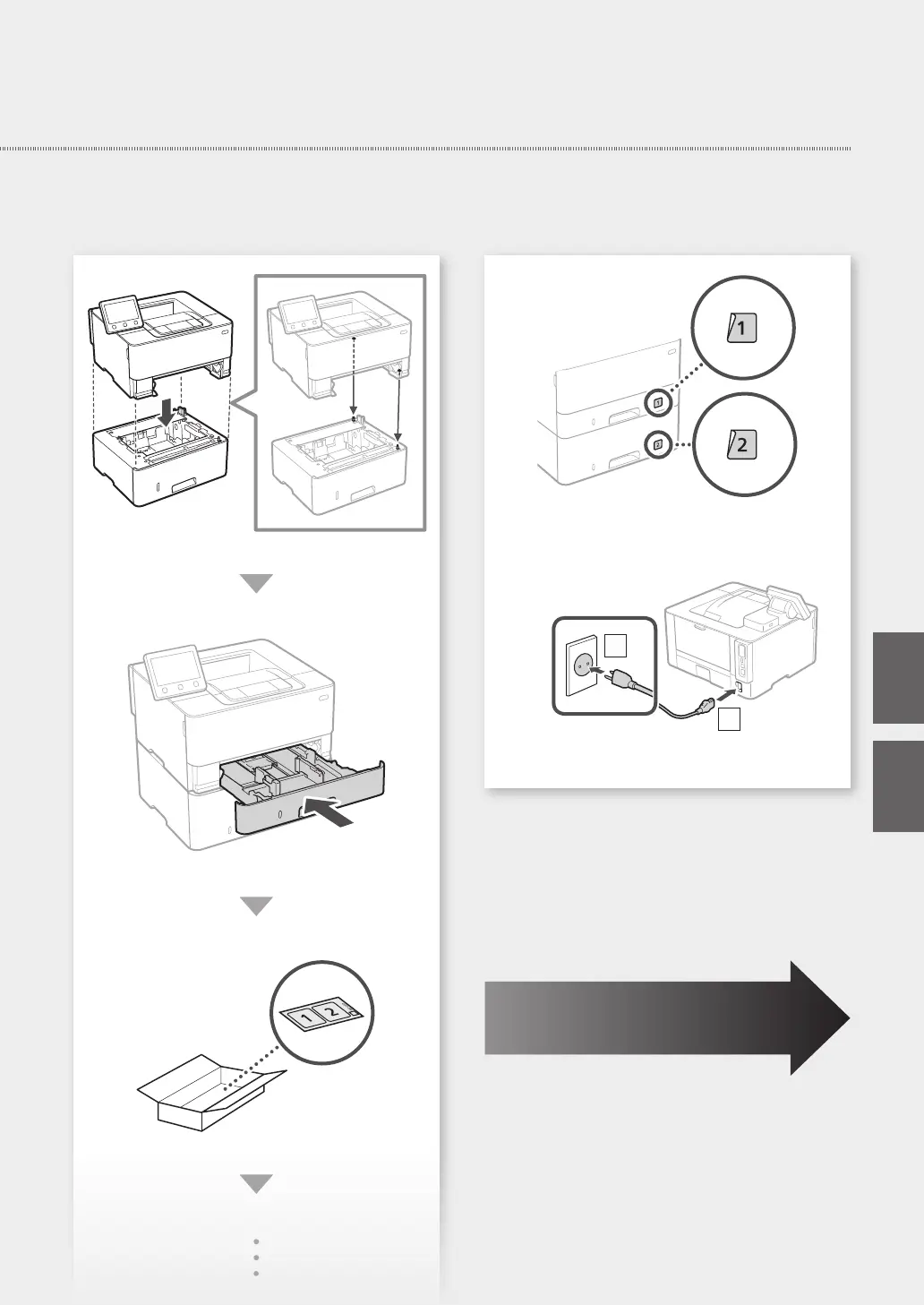 1

2

1 2