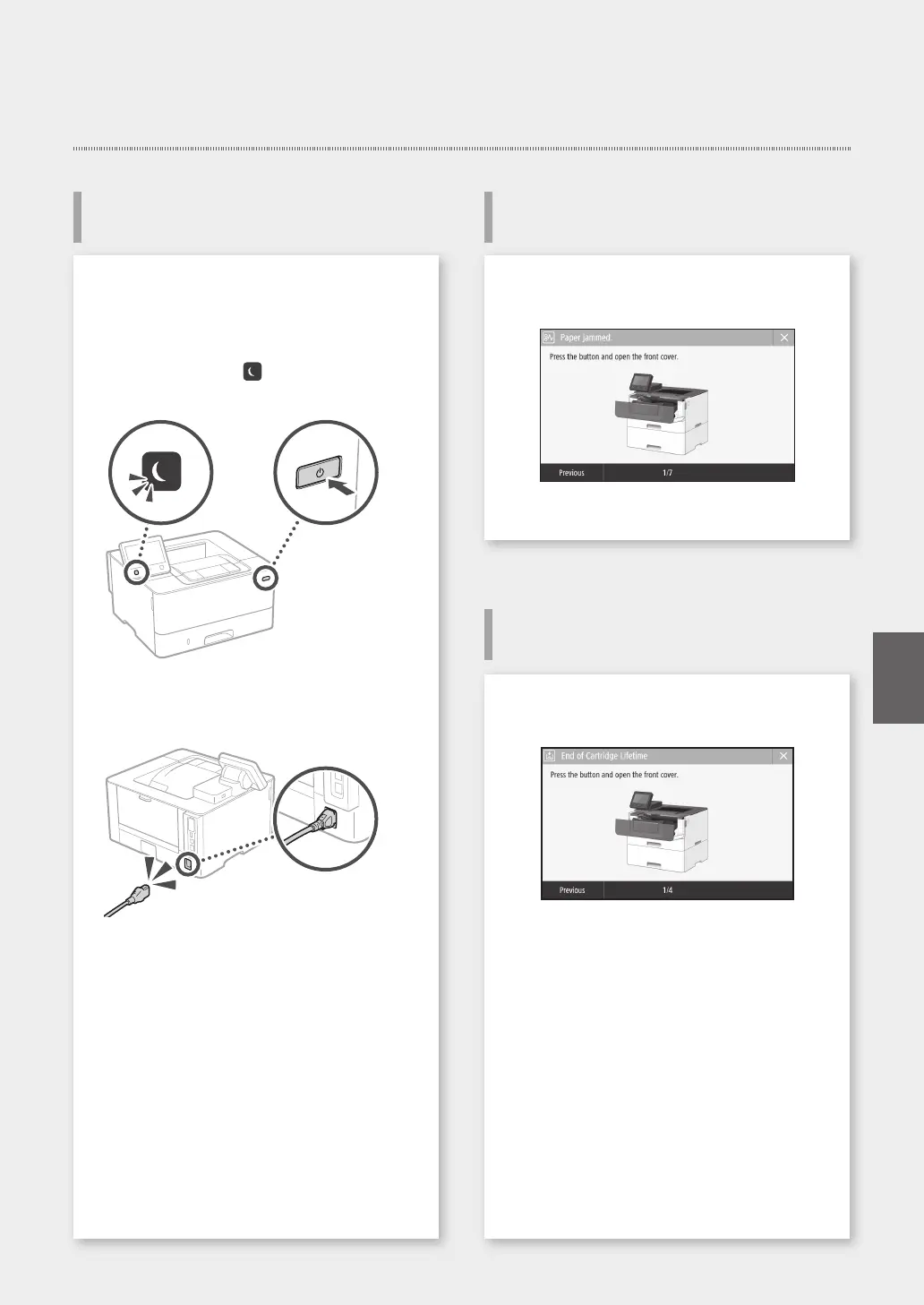 Paper jammed.

Press the button and open the front cover.

Previous

1/7

End of Cartridge Lifetime

Press the button and open the front cover.

Previous

1/4