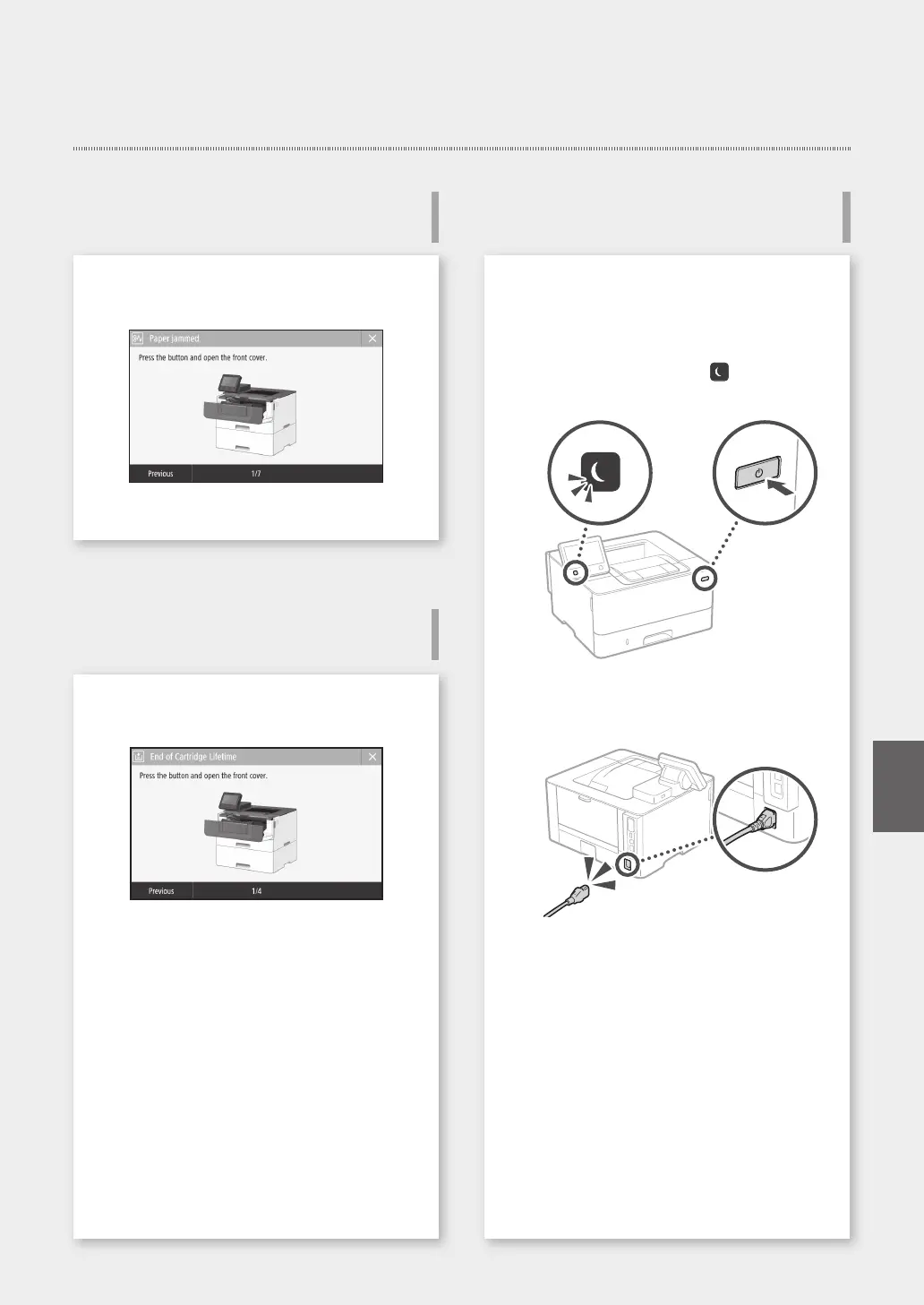 Paper Jammed

Press the button and open the front cover.

Previous

1/7

End of Cartridge Lifetime

Press the button and open the front cover.

Previous

1/4