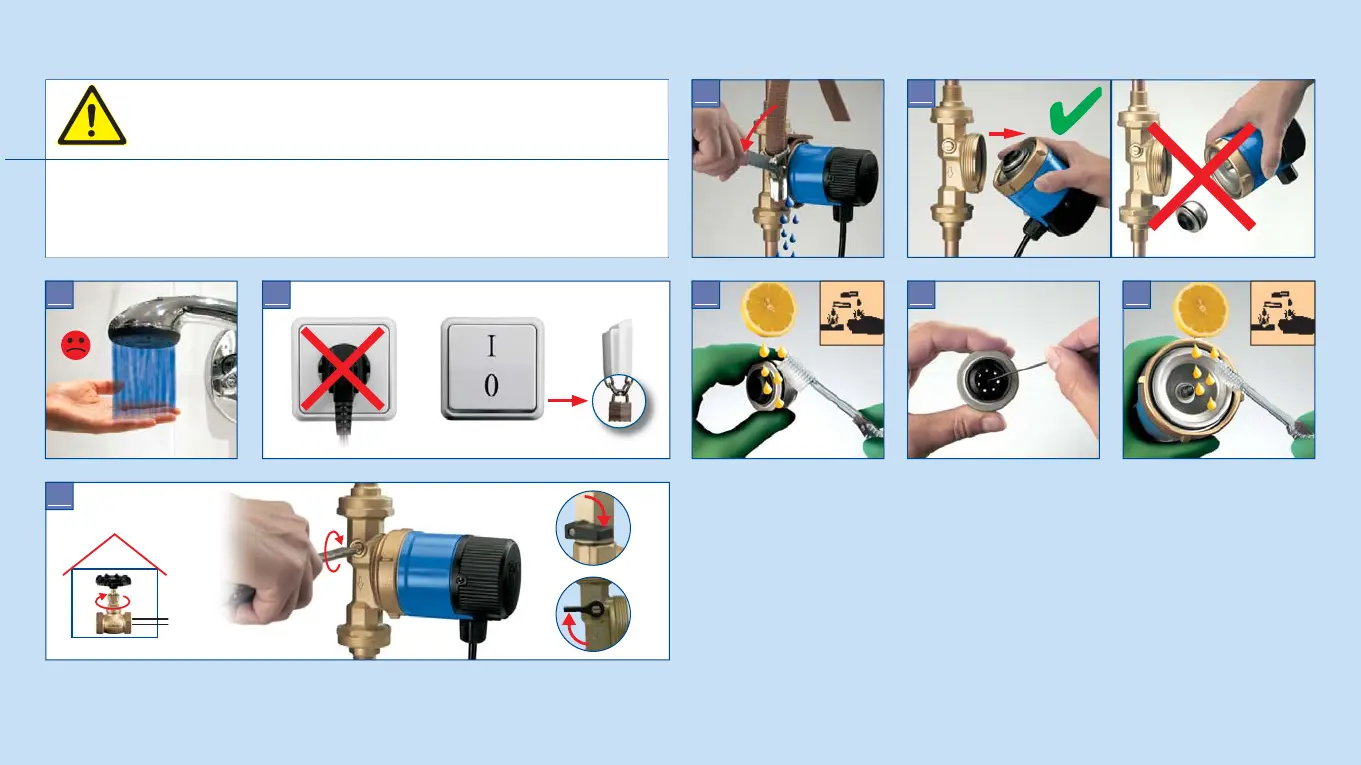 I
0