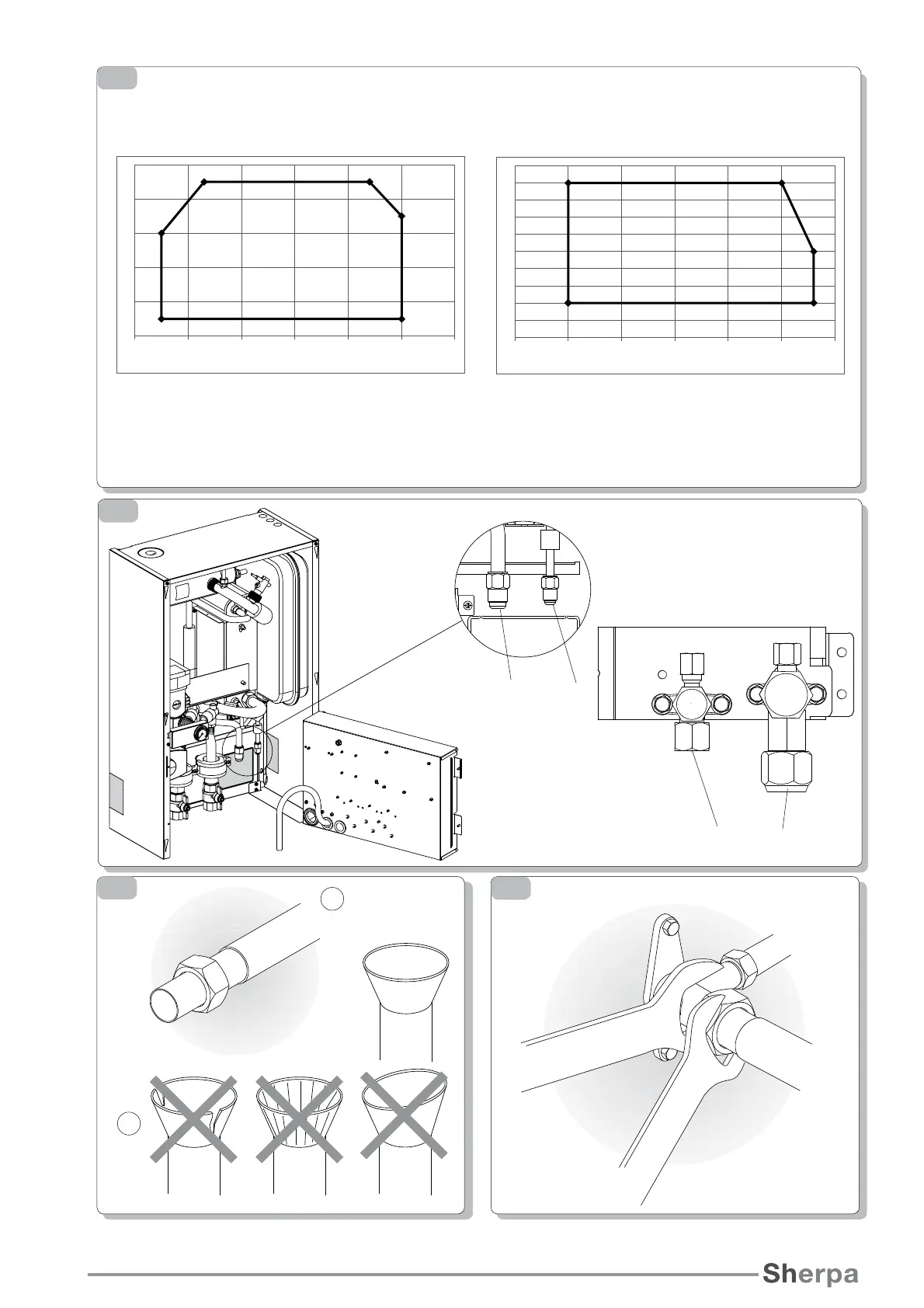 Sherpa