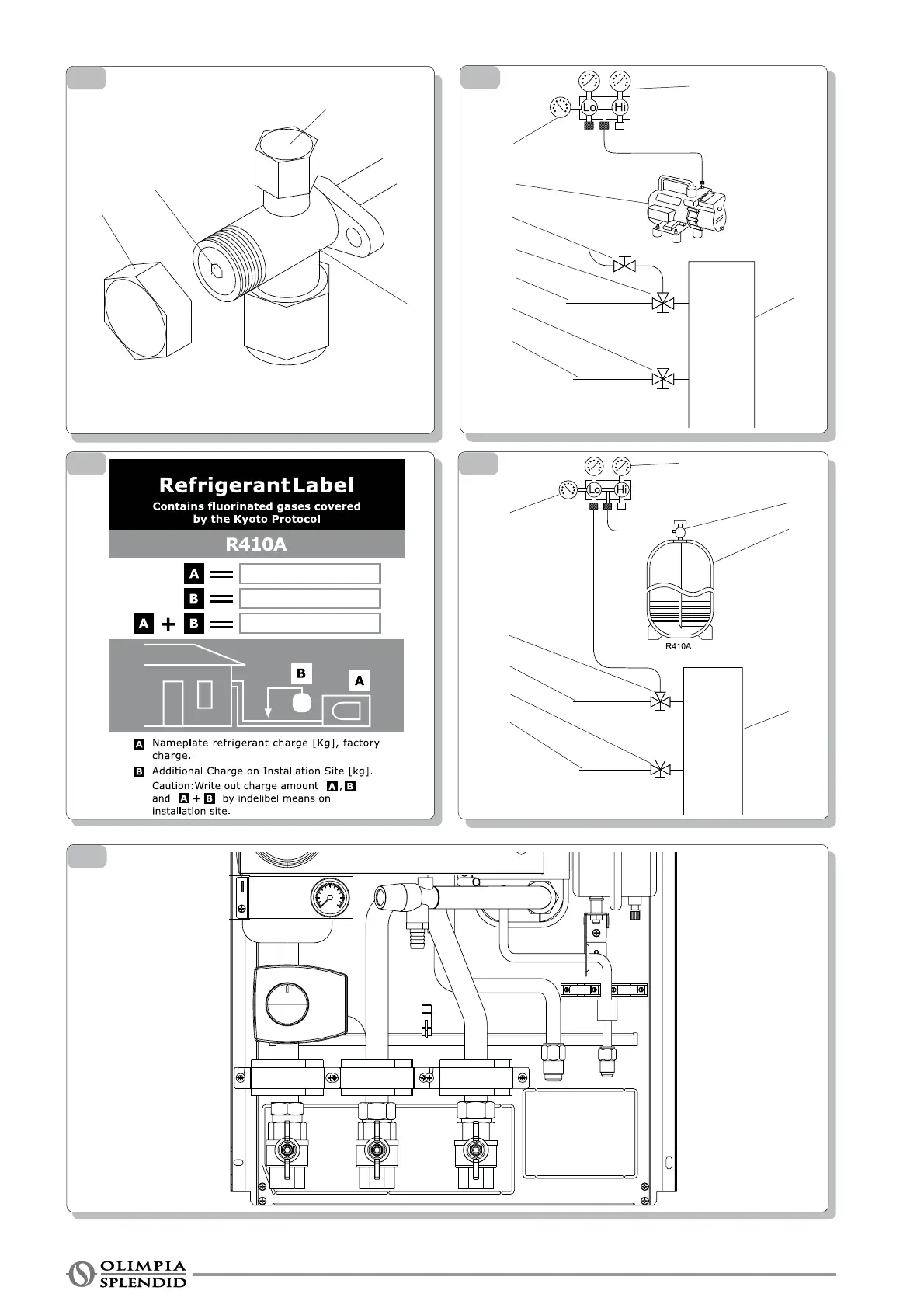 Lo Hi

Refrigerant Label
Contains fluorinated gases covered by the Kyoto Protocol
R410A

A =
B =
A + B =

B A

A Nameplate refrigerant charge [Kg], factory charge.
B Additional Charge on Installation Site [kg].
Caution:Write out charge amount A, B and A + B by indelibel means on installation site.

Lo Hi

R410A

OLIMPIA SPLENDID