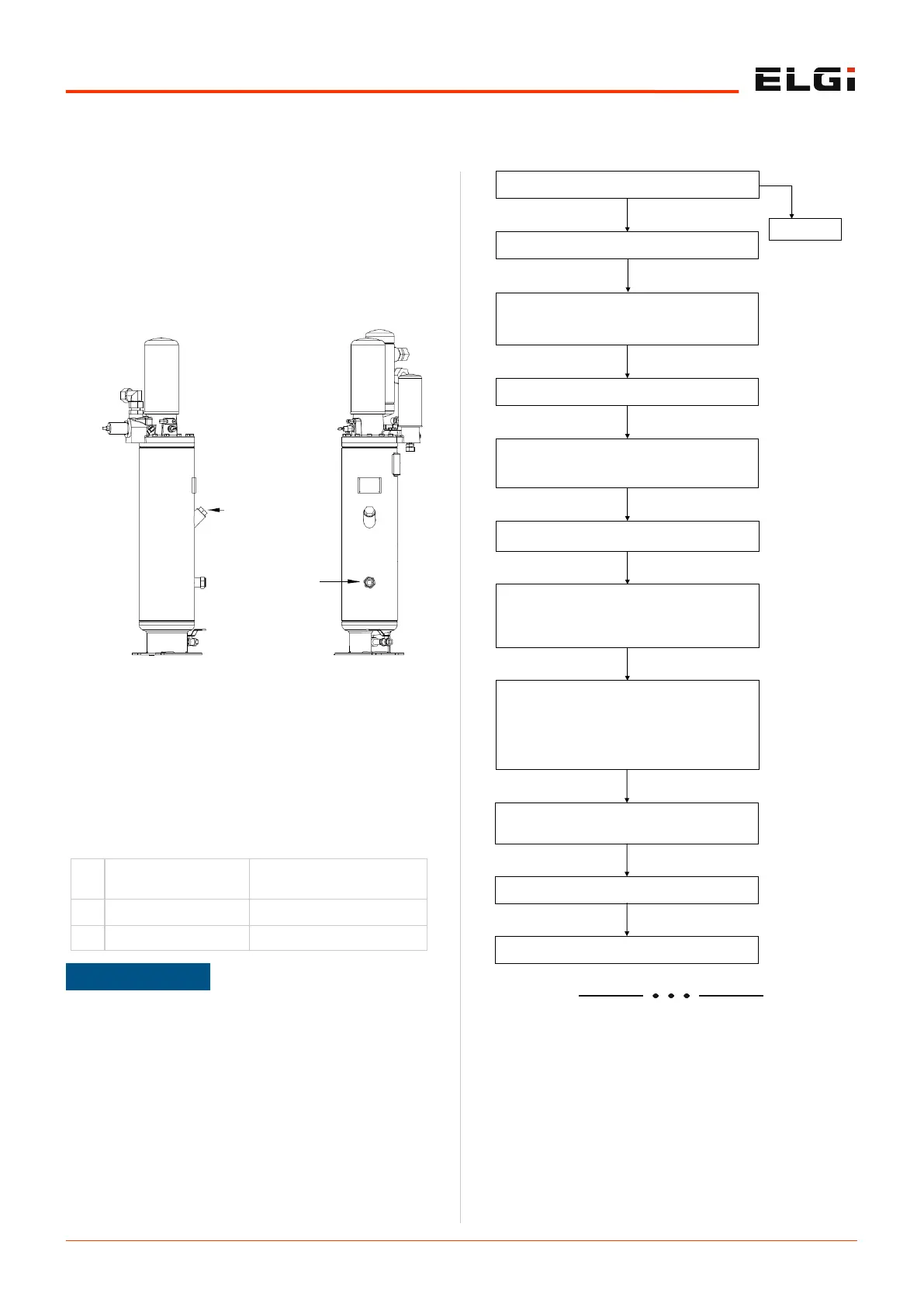 ELGi