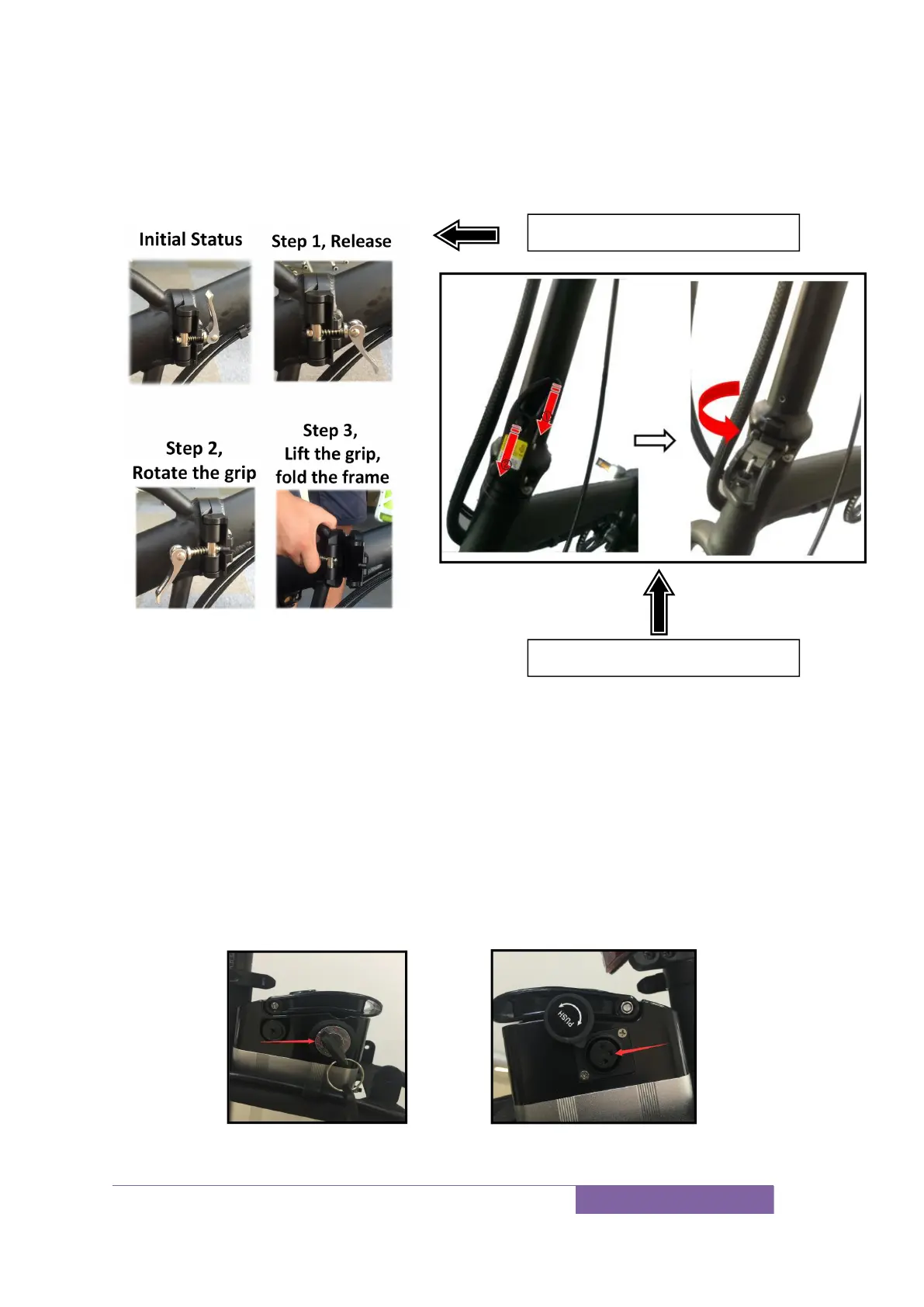 Initial Status

Step 1, Release

Step 2,
Rotate the grip

Step 3,
Lift the grip,
fold the frame

PUSH