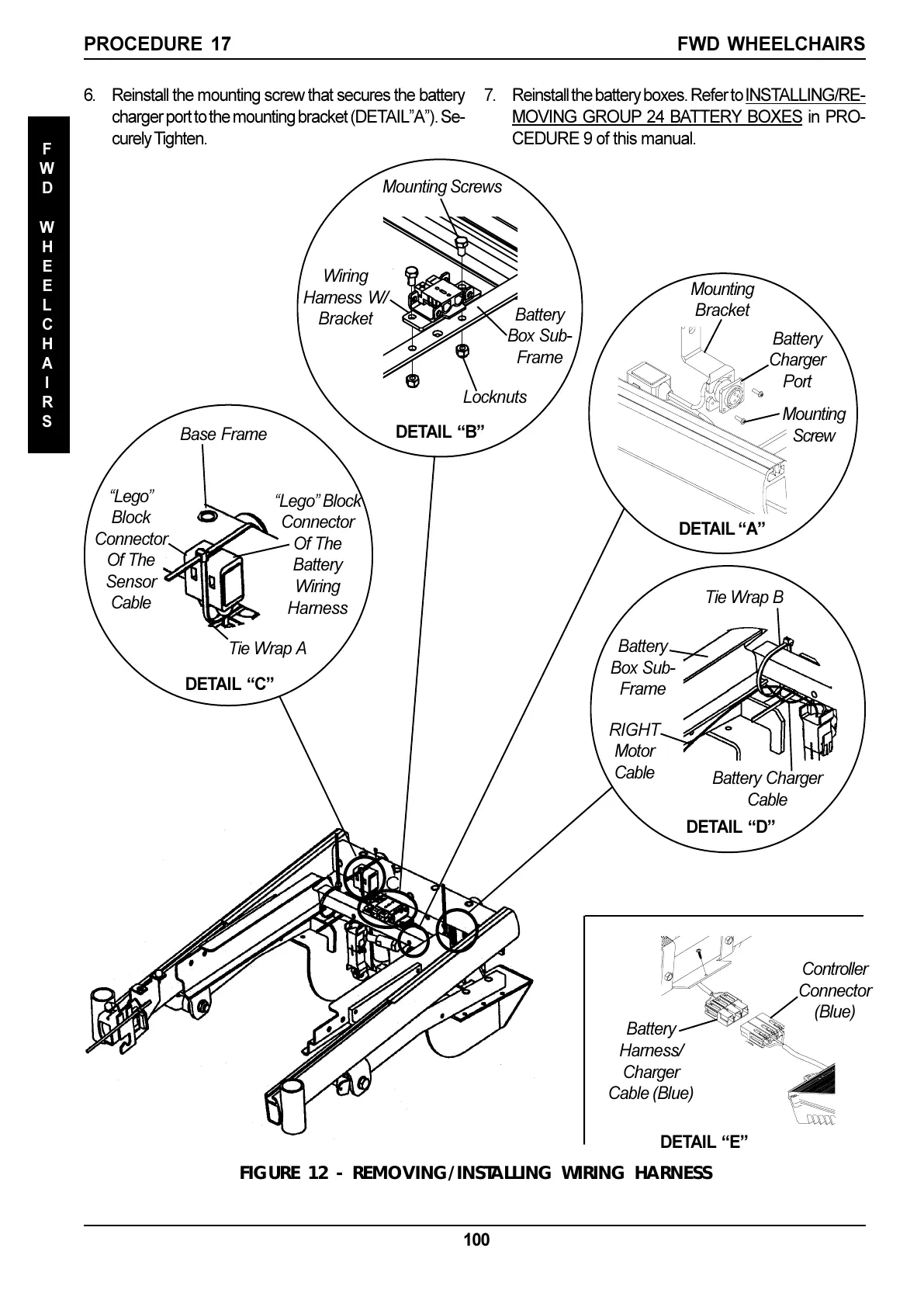 PROCEDURE 17

FWD WHEELCHAIRS

FWD WHEELCHAIRS

6. Reinstall the mounting screw that secures the battery charger port to the mounting bracket (DETAIL"A"). Securely Tighten.

7. Reinstall the battery boxes. Refer to INSTALLING/REMOVING GROUP 24 BATTERY BOXES in PROCEDURE 9 of this manual.

Mounting Screws

Wiring Harness W/ Bracket

Battery Box Sub-Frame

Locknuts

DETAIL "B"

Mounting Bracket

Battery Charger Port

Mounting Screw

DETAIL "A"

Base Frame

"Lego" Block Connector Of The Sensor Cable

"Lego" Block Connector Of The Battery Wiring Harness

Tie Wrap A

DETAIL "C"

Tie Wrap B

Battery Box Sub-Frame

RIGHT Motor Cable

Battery Charger Cable

DETAIL "D"

Controller Connector (Blue)

Battery Harness/ Charger Cable (Blue)

DETAIL "E"

FIGURE 12 - REMOVING/INSTALLING WIRING HARNESS

100