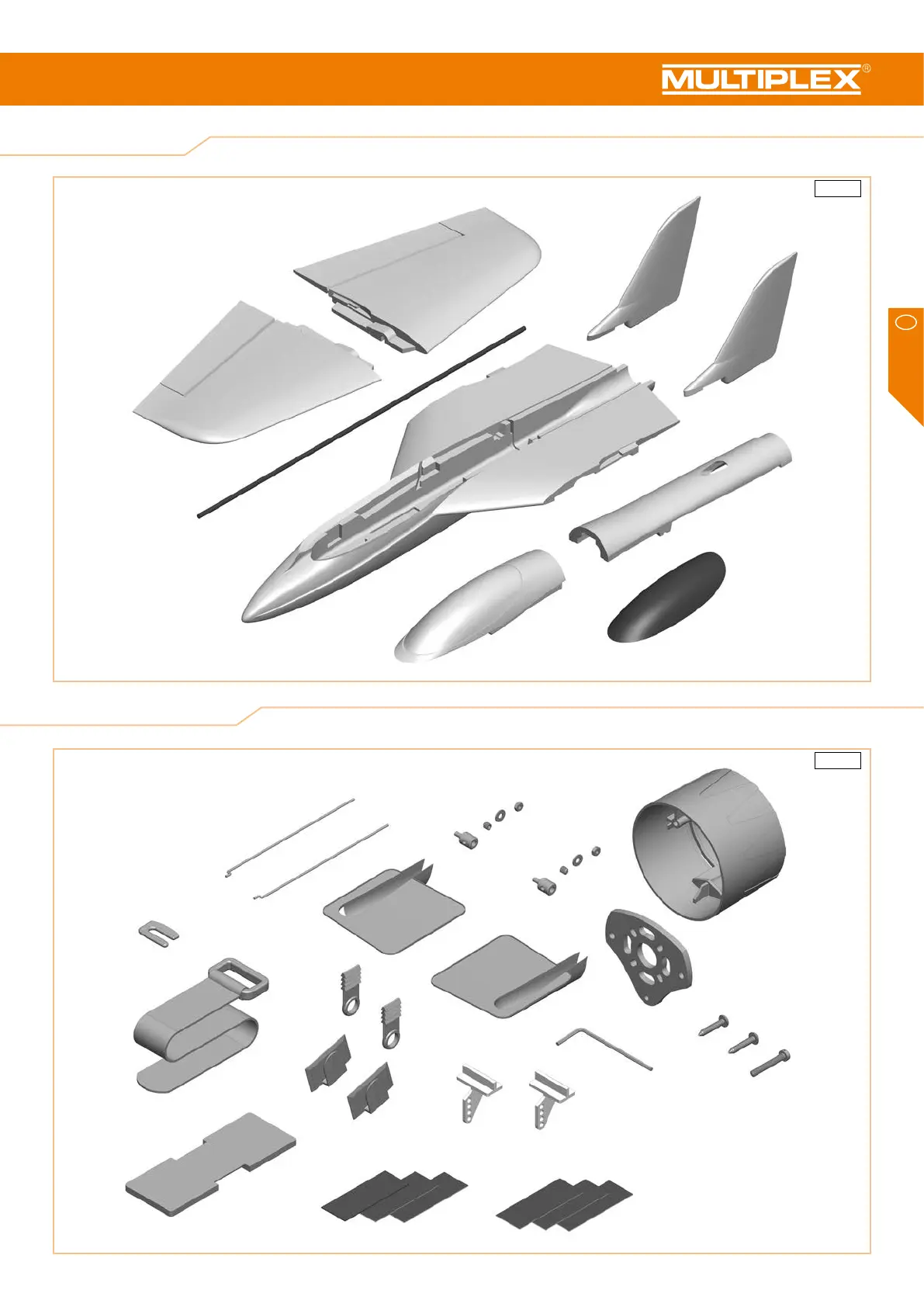 MULTIPLEX®