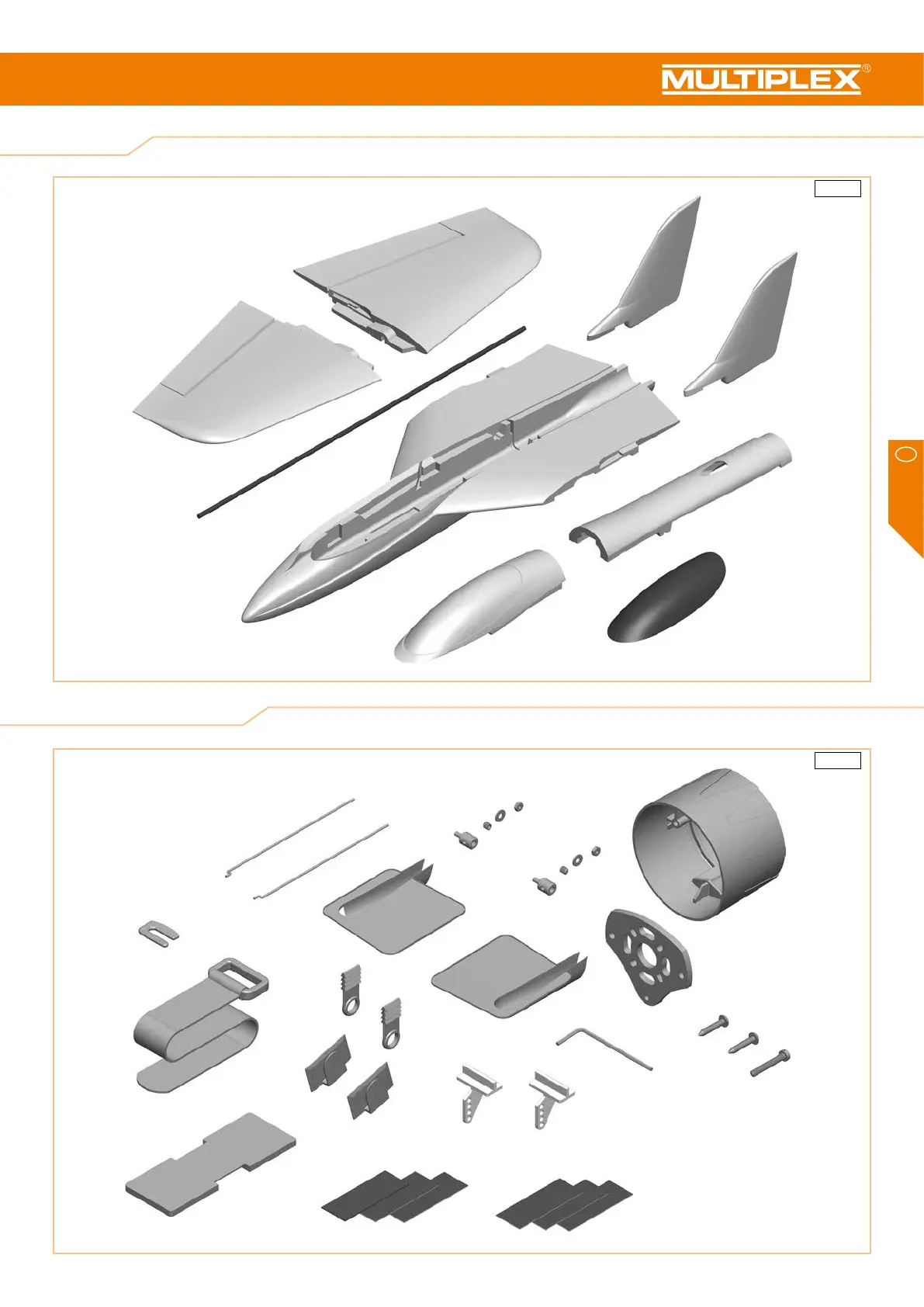 MULTIPLEX®