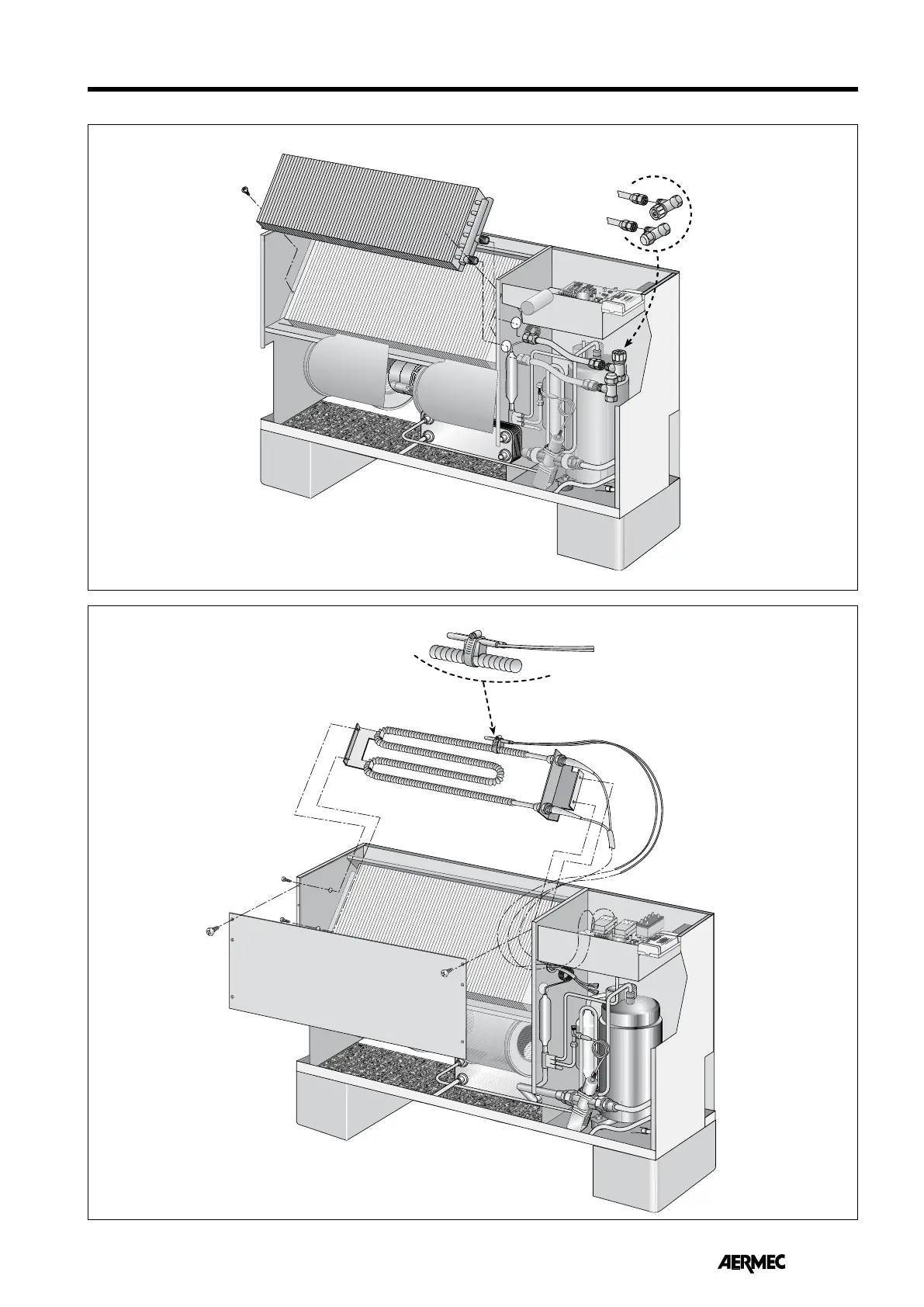 AERMEC