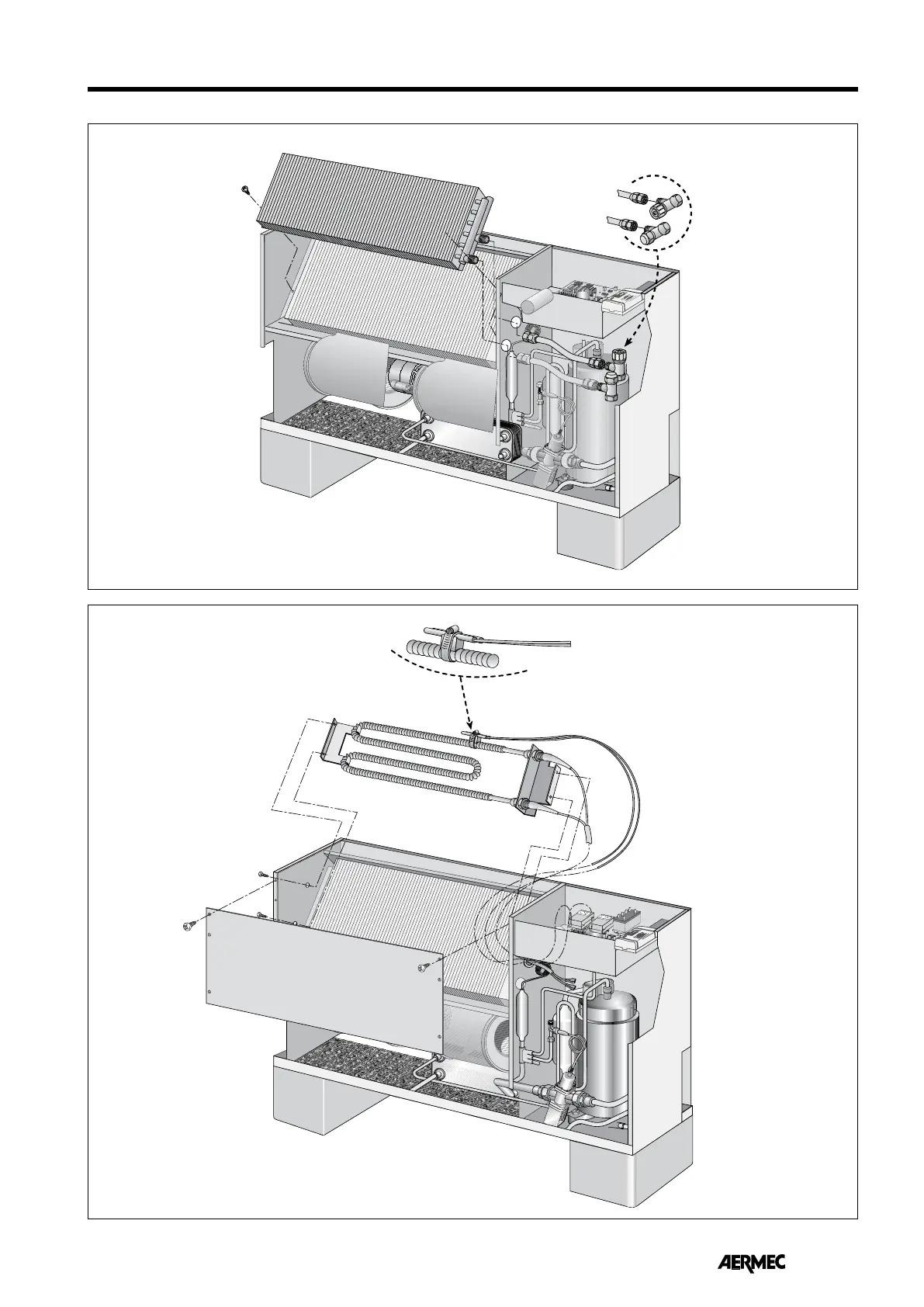 AERMEC