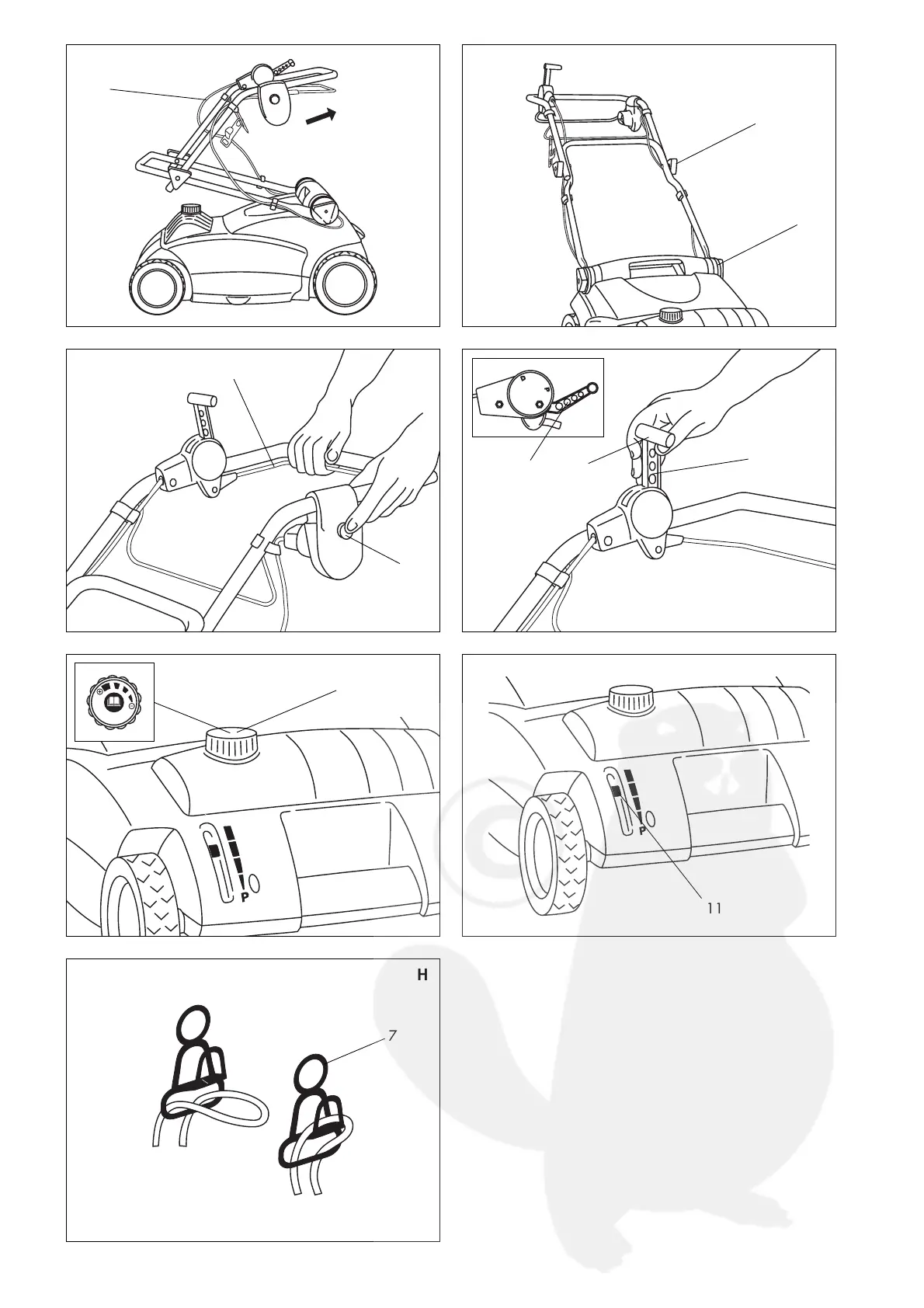 P

P

11

H

7