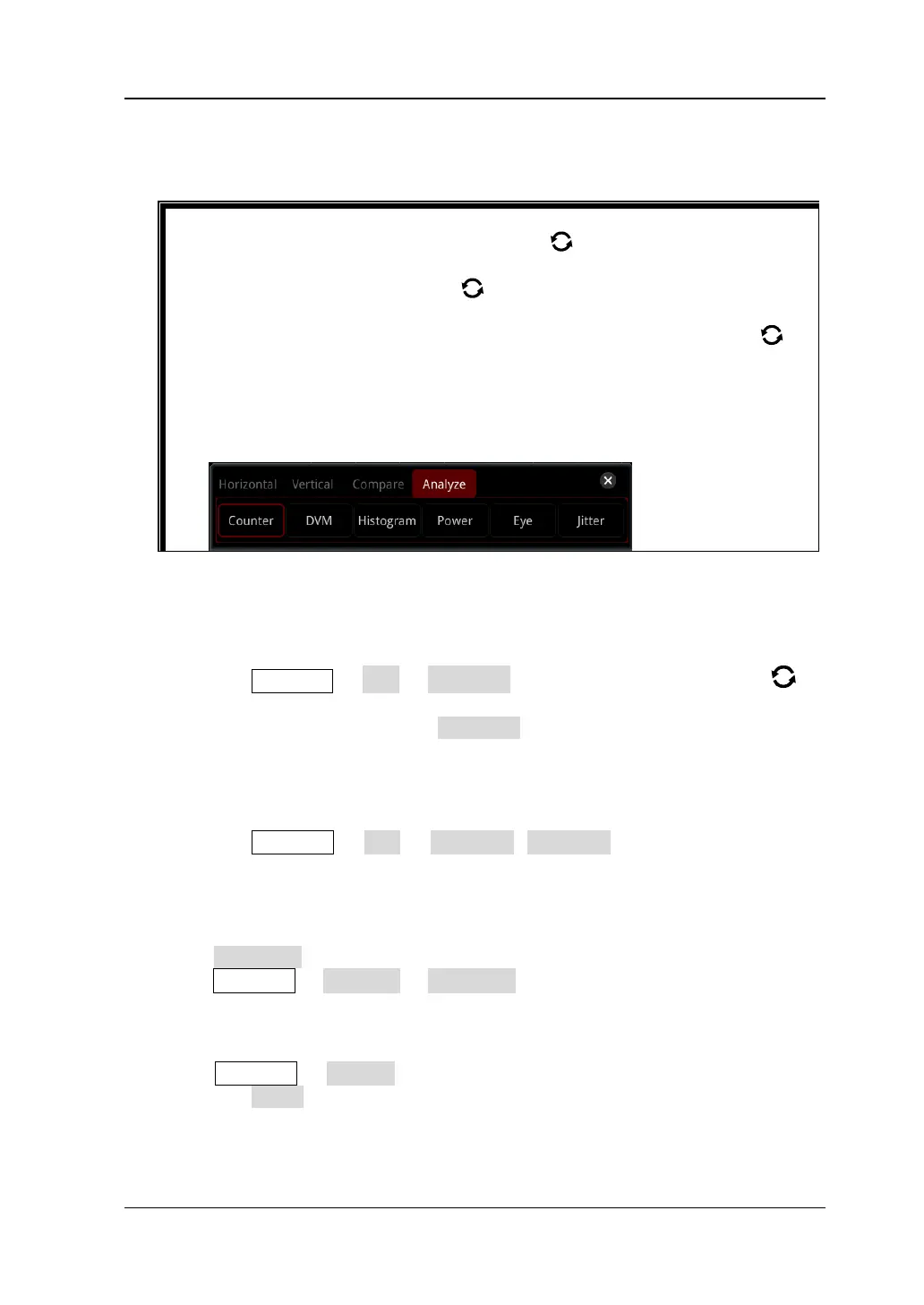 Horizontal Vertical Compare Analyze
Counter DVM Histogram Power Eye Jitter