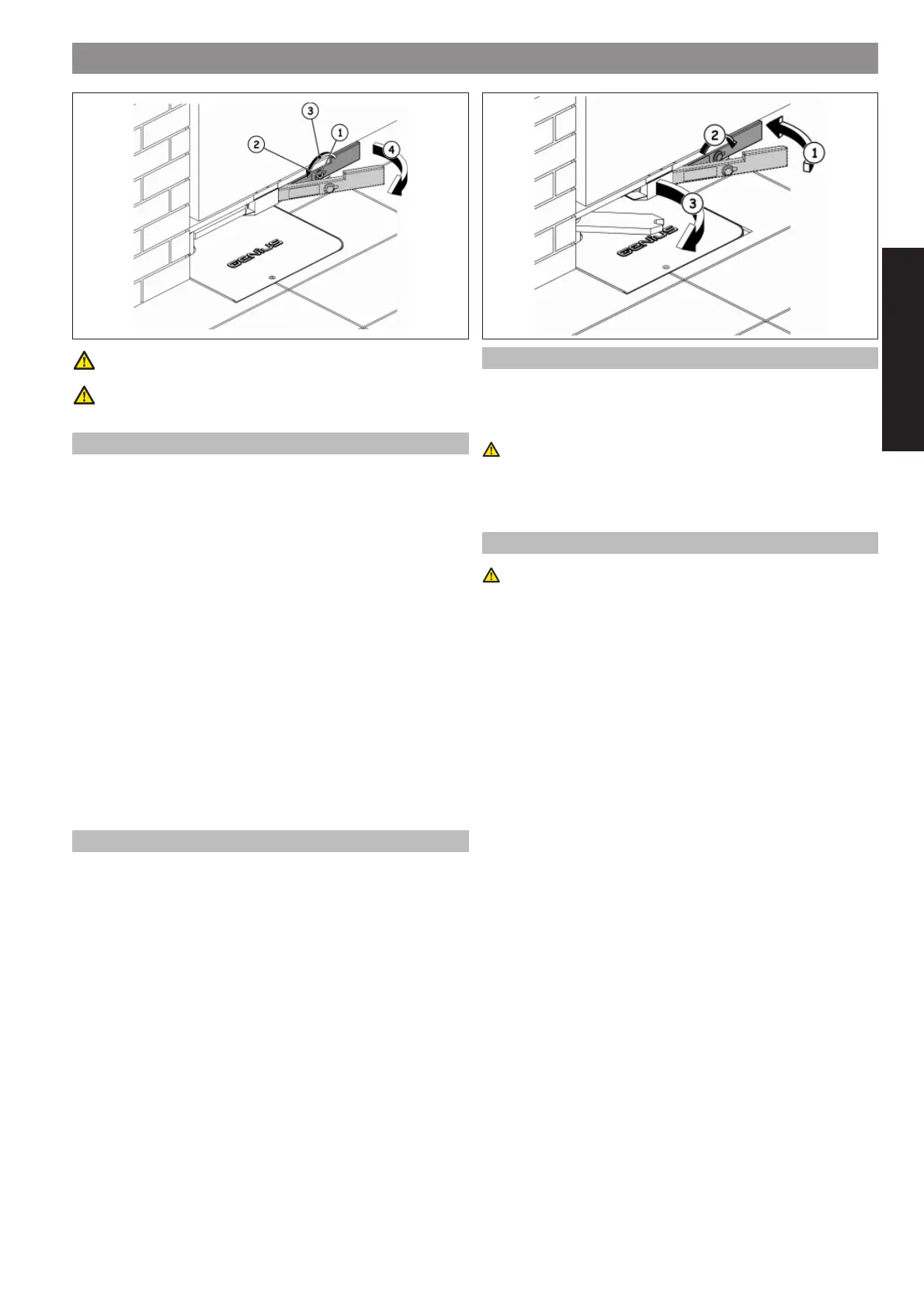 3
1
2
4
GENIUS

2
1
3
GENIUS