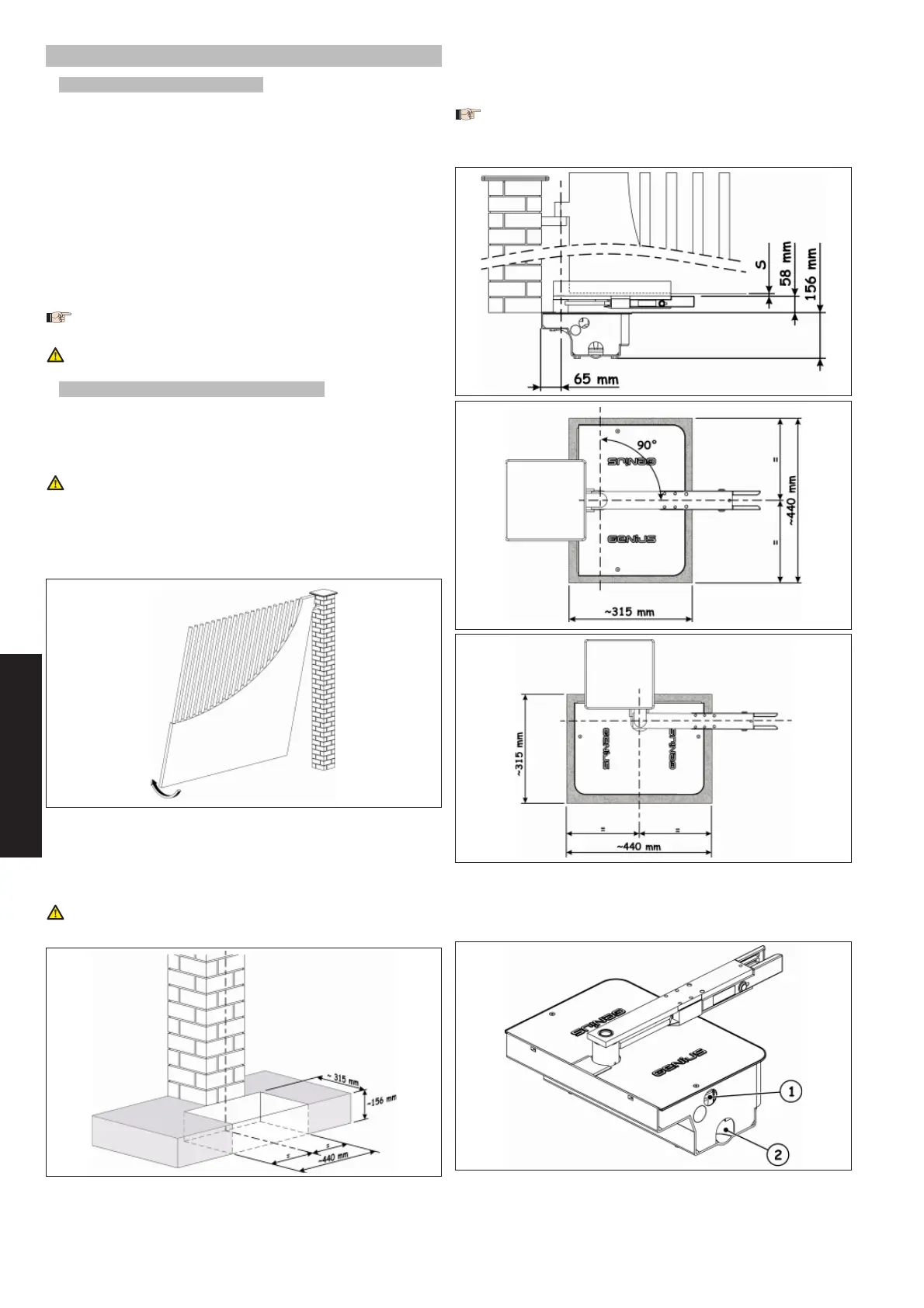 S

58 mm

156 mm

65 mm

90°

GENIUS

GENIUS

=

=

~440 mm

~315 mm

~315 mm

GENIUS

GENIUS

=

=

~440 mm

~ 315 mm

~156 mm

=

=

~440 mm

GENIUS

GENIUS

1

2