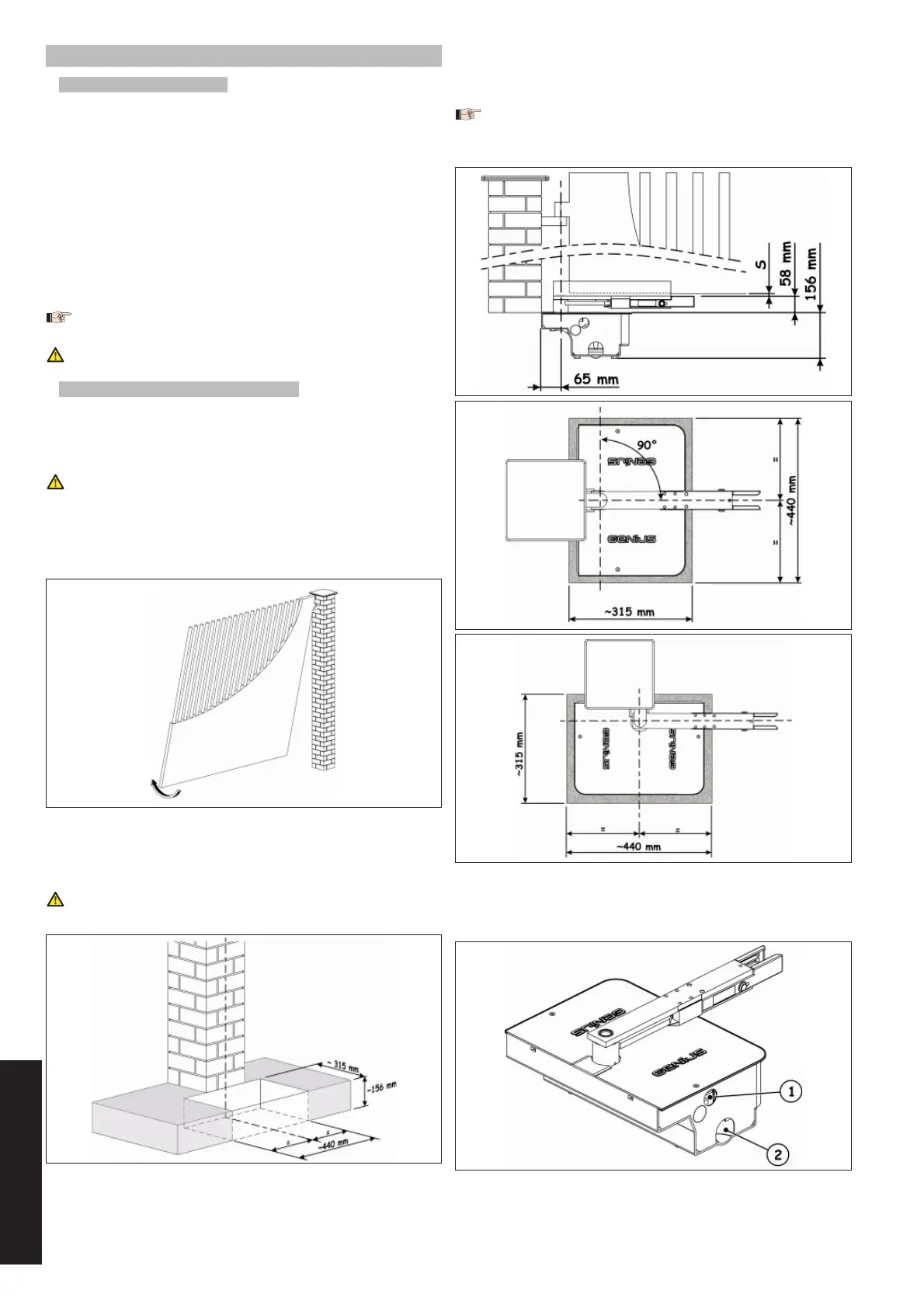 S

58 mm

156 mm

65 mm

90°

GENIUS

GENIUS

=

=

~440 mm

~315 mm

~315 mm

GENIUS

GENIUS

=

=

~440 mm

~ 315 mm

~156 mm

=

=

~440 mm

GENIUS

GENIUS

1

2