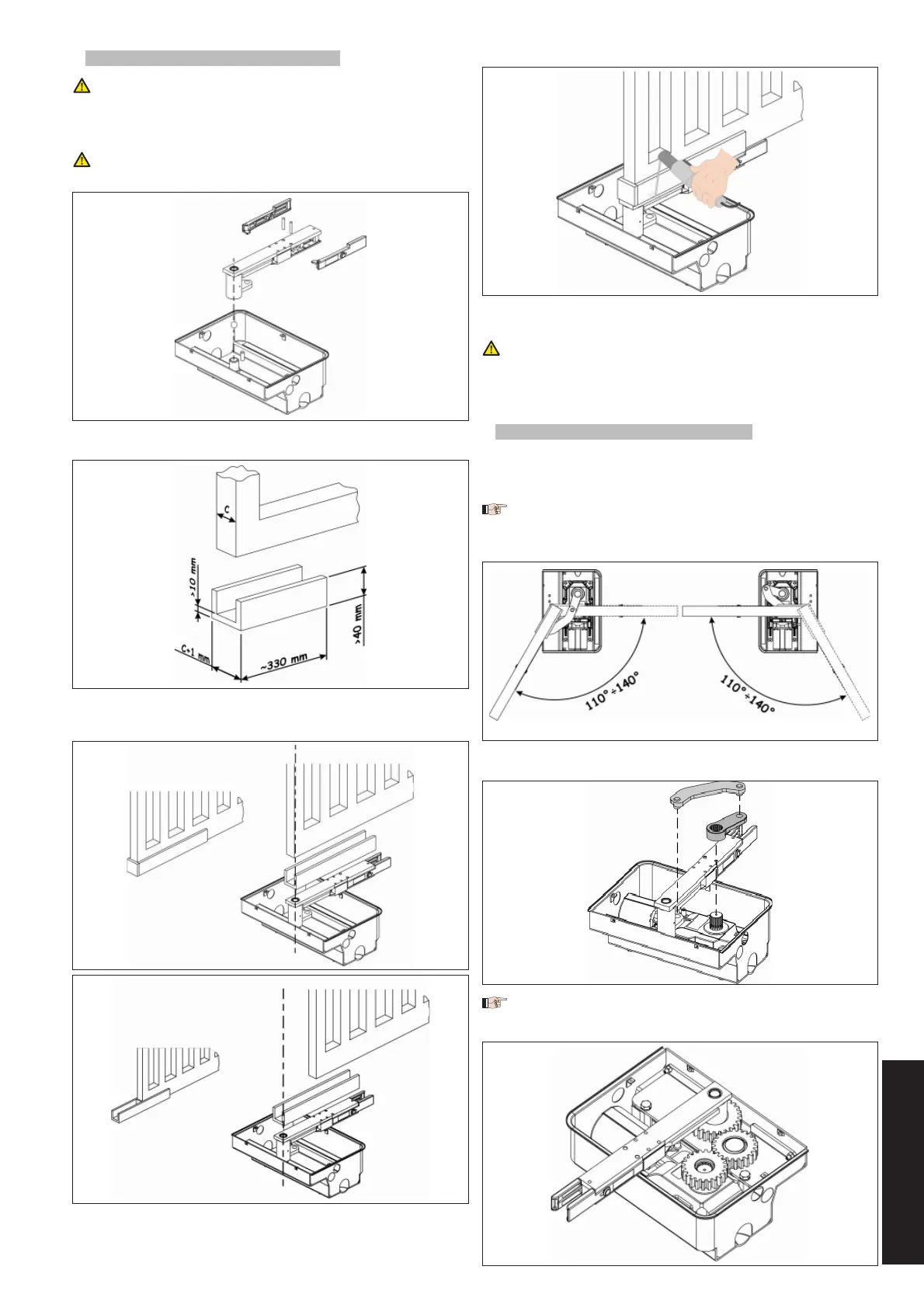 C

>10 mm

>40 mm

C+1 mm

~330 mm

110°÷140°

110°÷140°