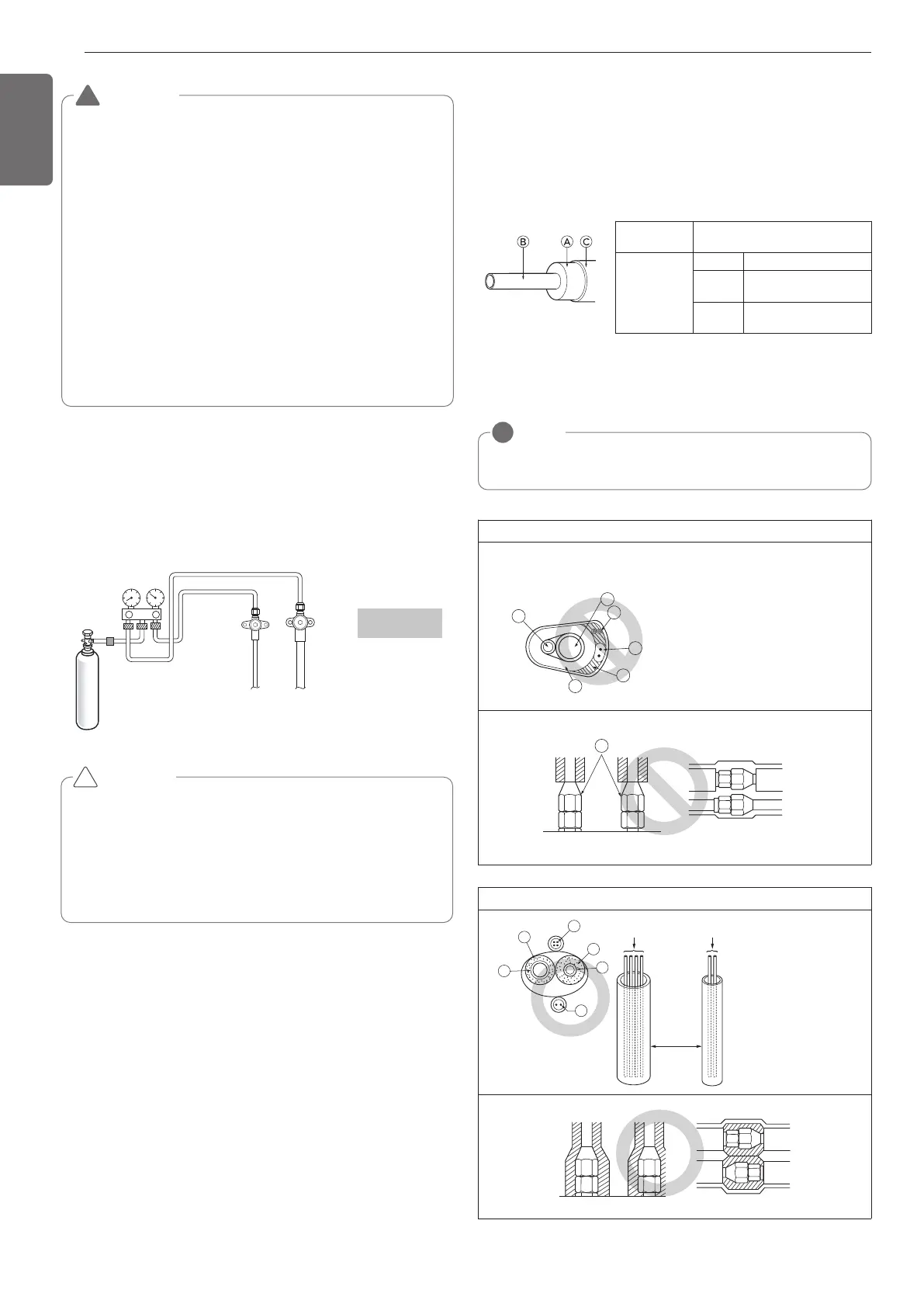 B A C