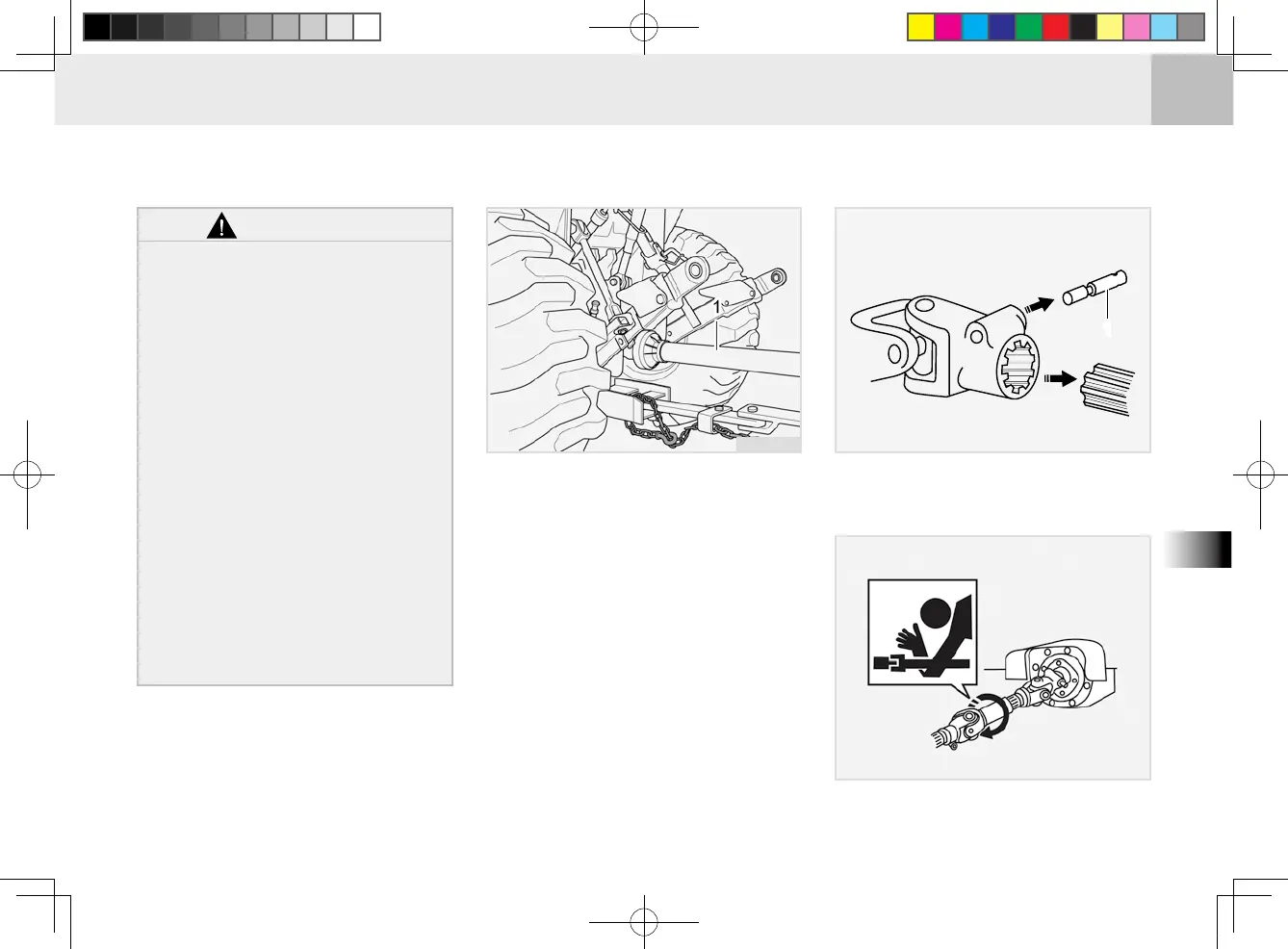 1

1