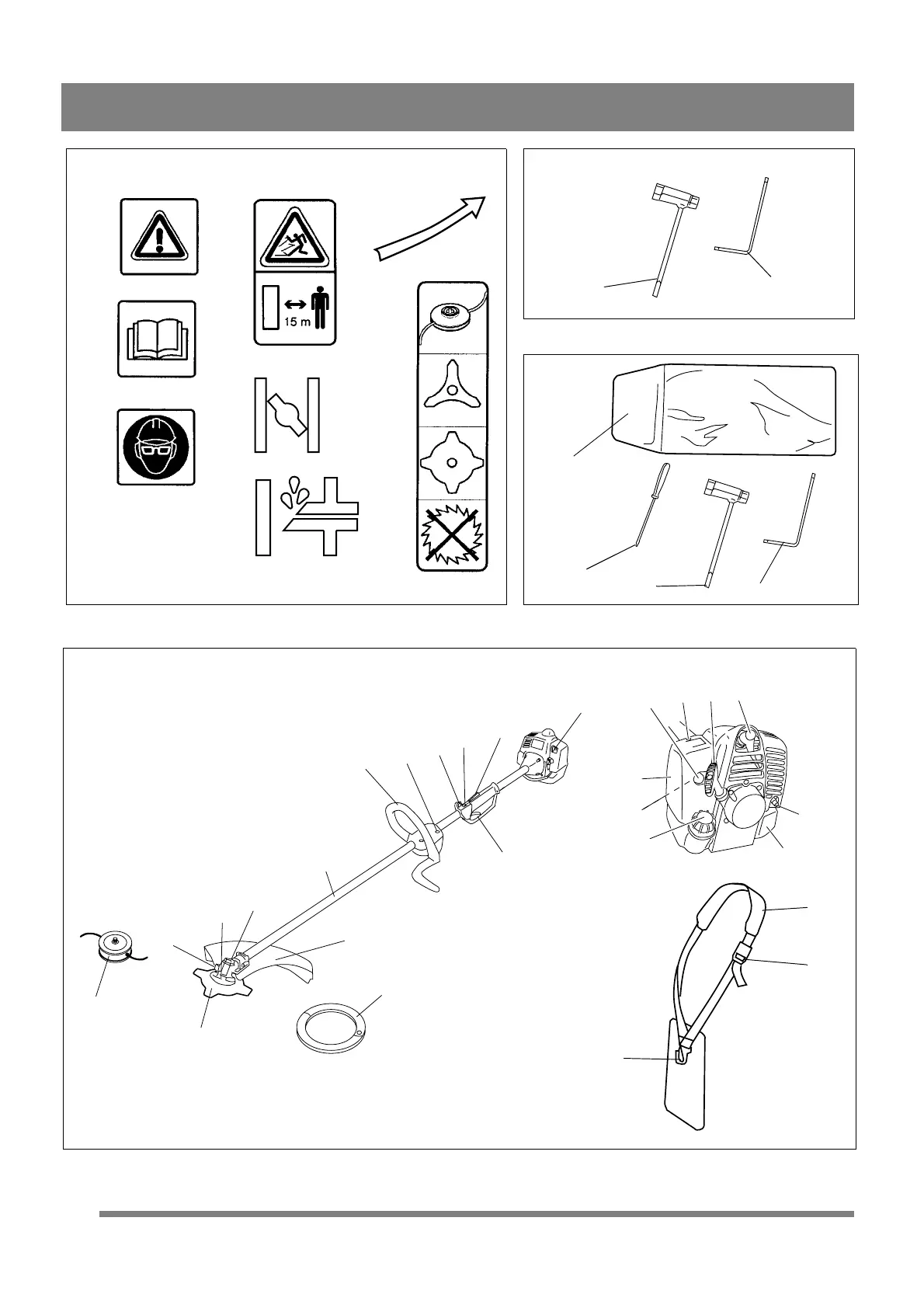 15 m