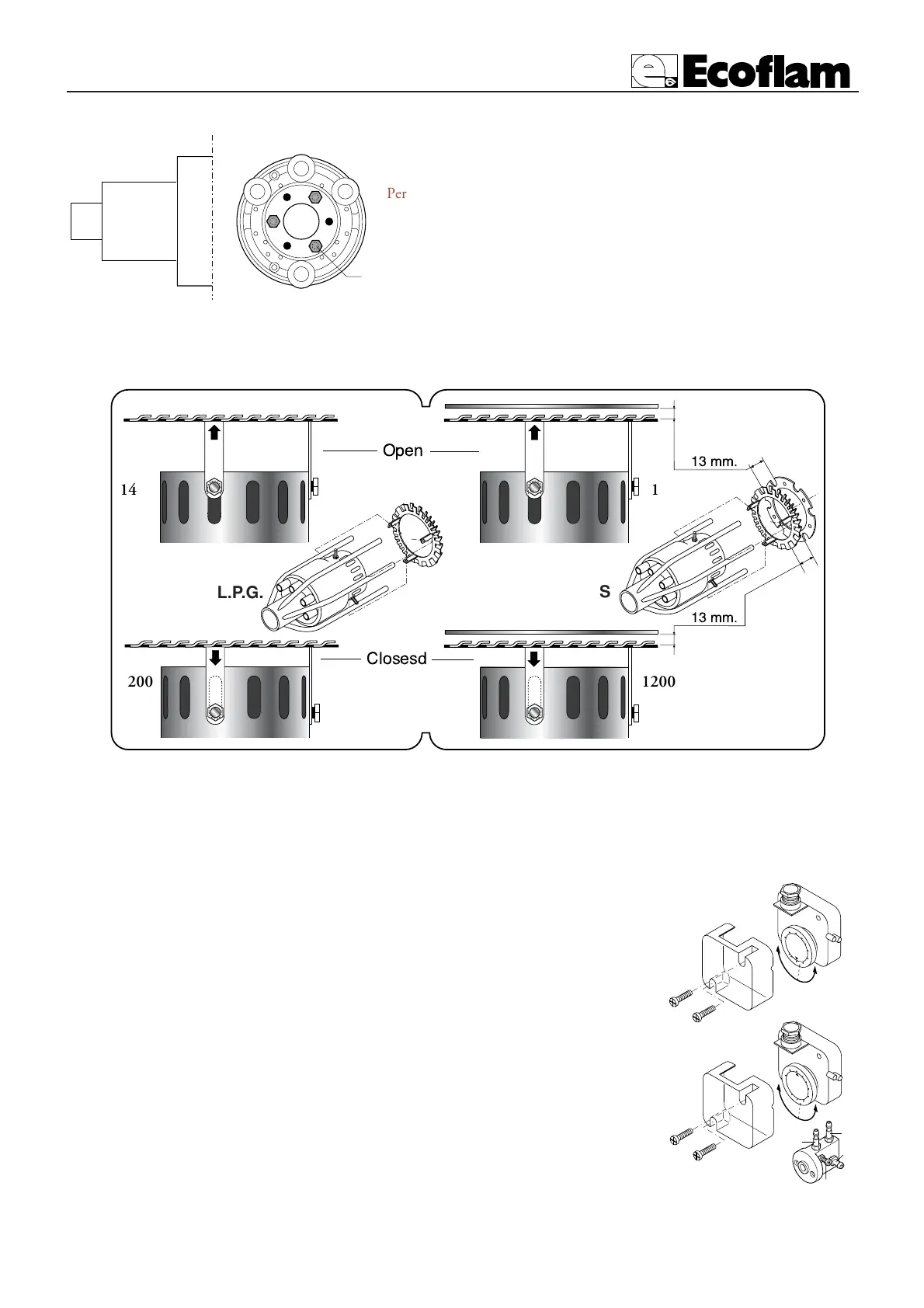 Ecoflam

Per

Open

14

1

13 mm.

L.P.G.

S

13 mm.

Closesd

200

1200