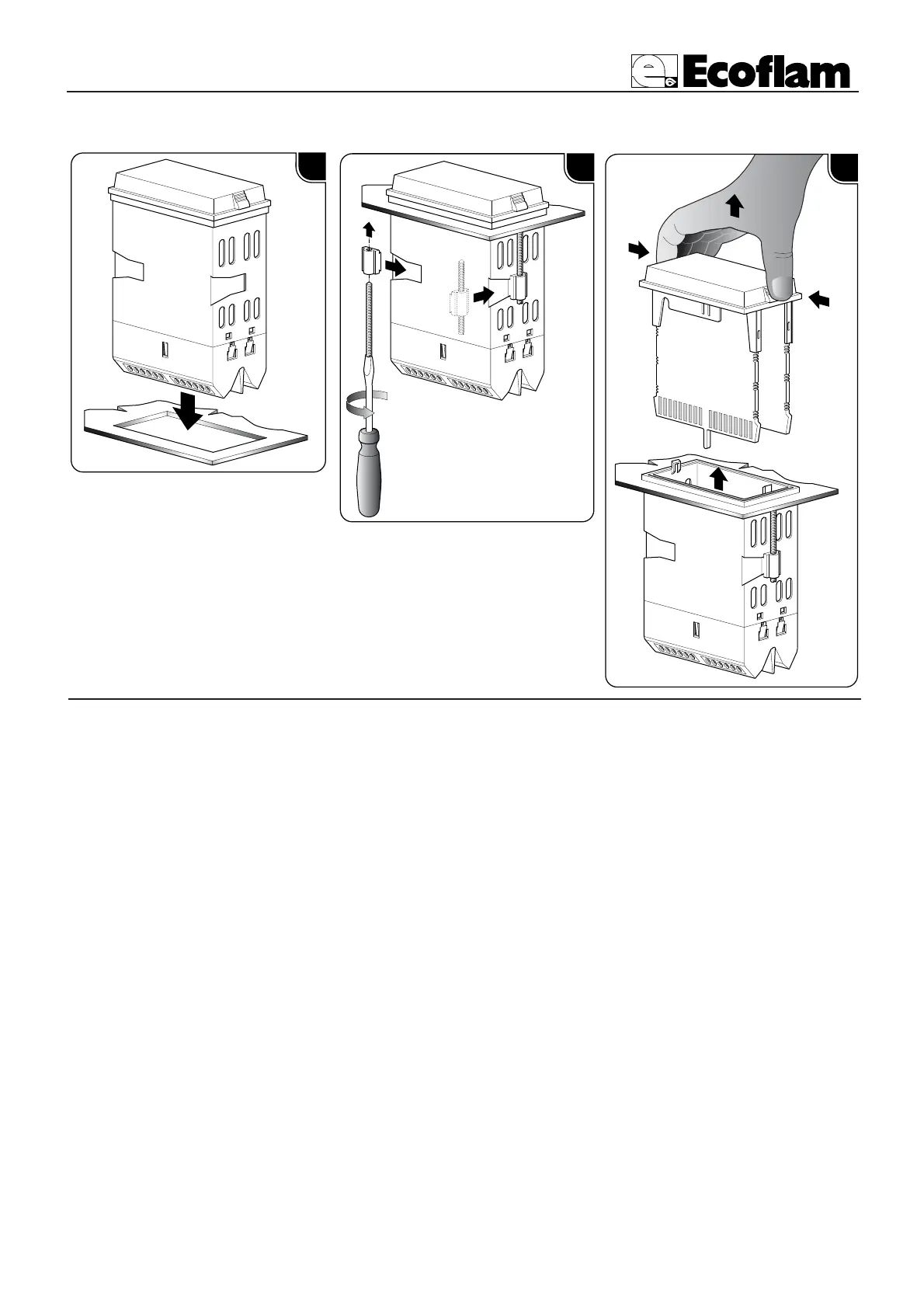 Ecoflam