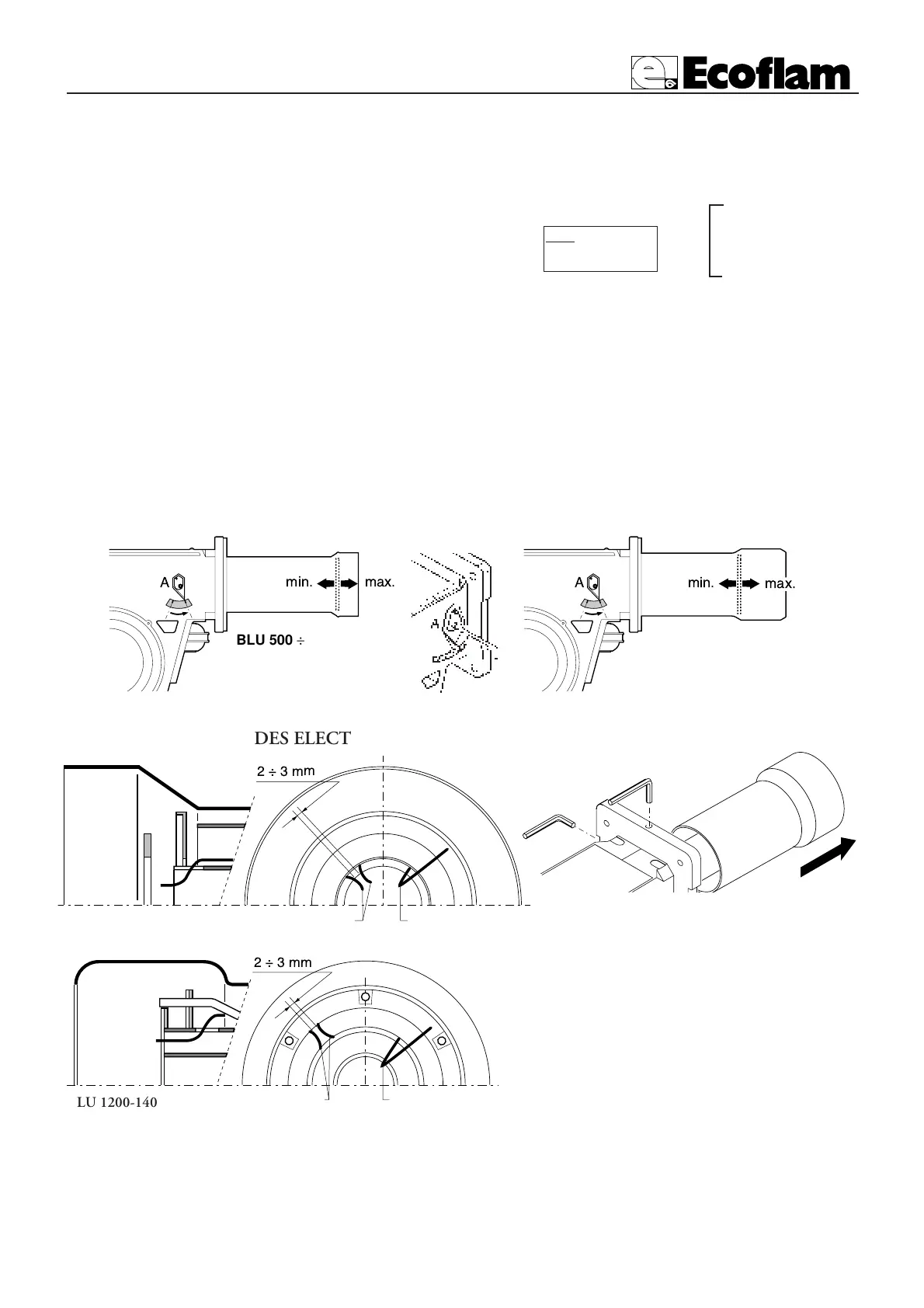 Ecoflam

A
min.
max.
BLU 500 ÷

A

A
min.
max.

DES ELECT

2 ÷ 3 mm

2 ÷ 3 mm

LU 1200-140