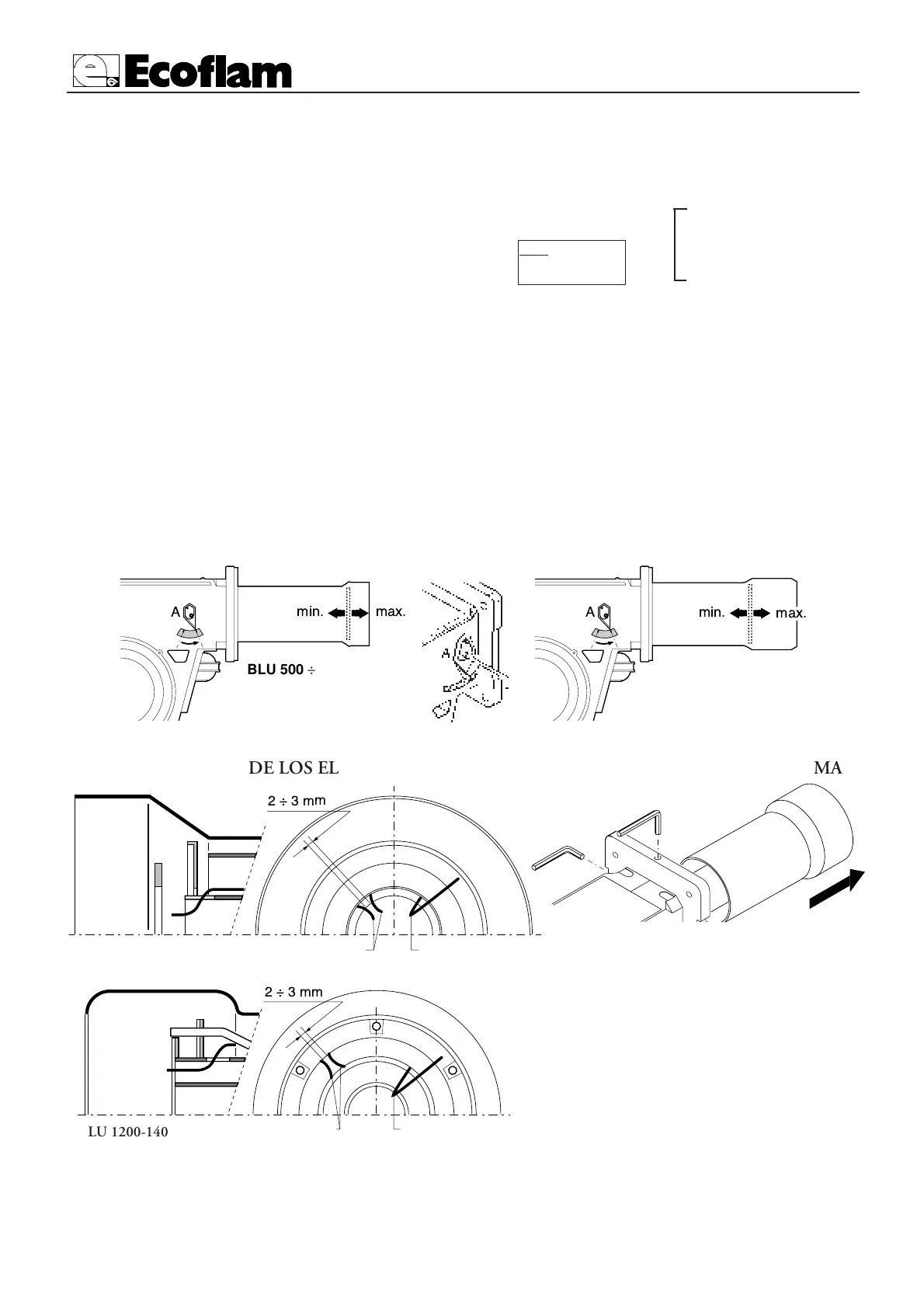 Ecoflam

A

min.

max.

BLU 500 ÷

A

A

min.

max.

DE LOS EL

MA

2 ÷ 3 mm

2 ÷ 3 mm

LU 1200-140