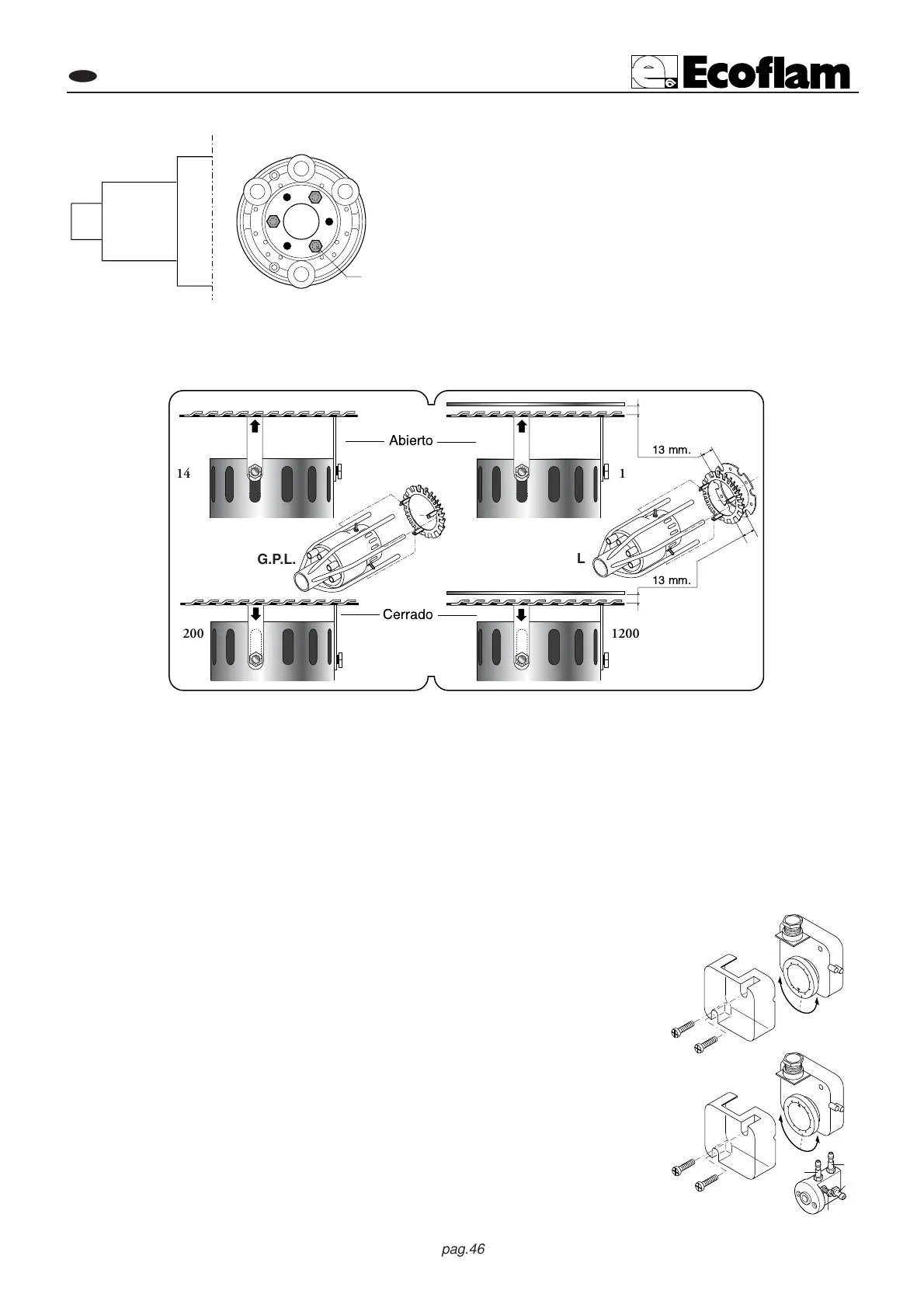 Ecoflam

Abierto

13 mm.

14

1

G.P.L.

L

13 mm.

Cerrado

200

1200

pag.46