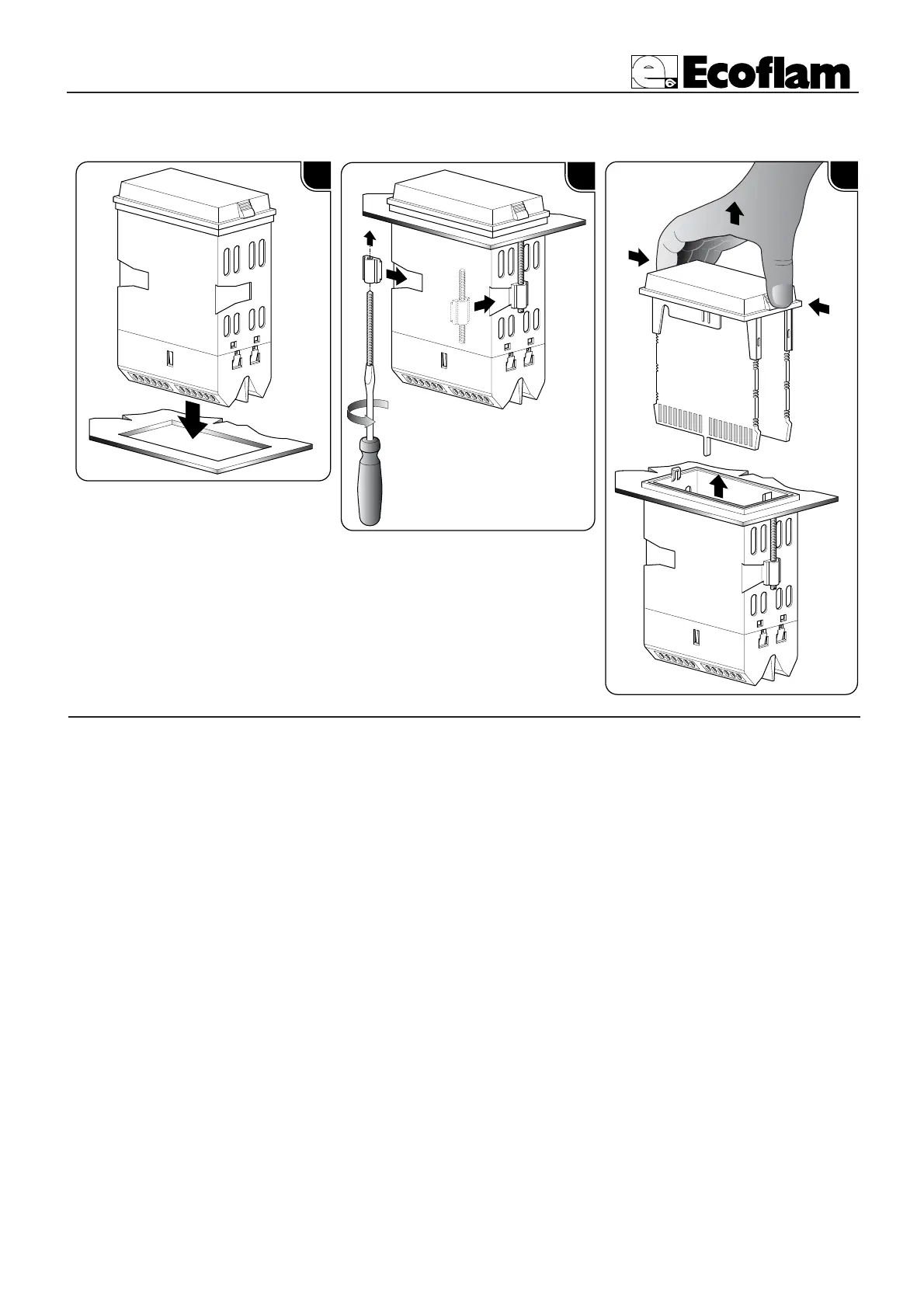 Ecoflam