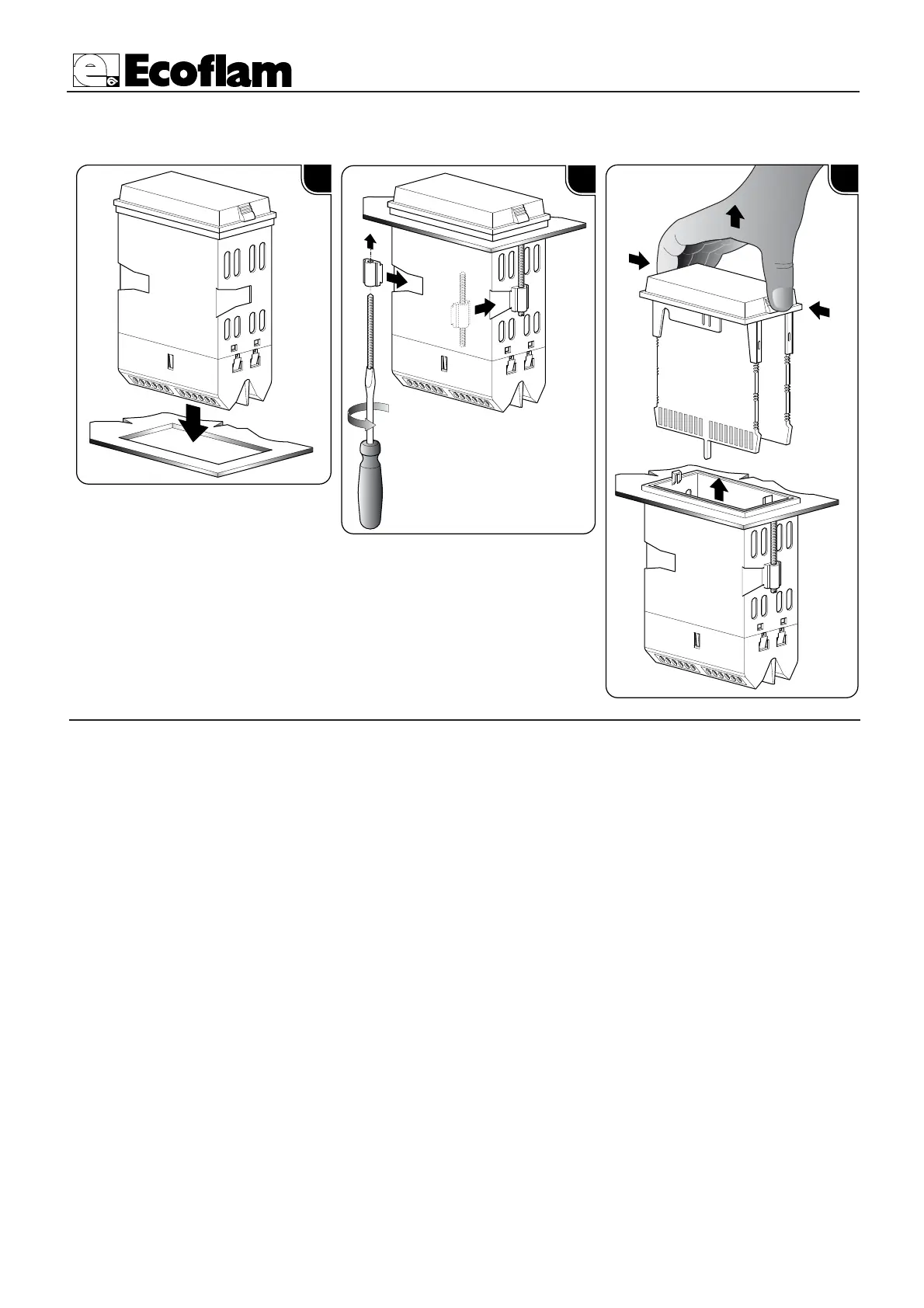 Ecoflam