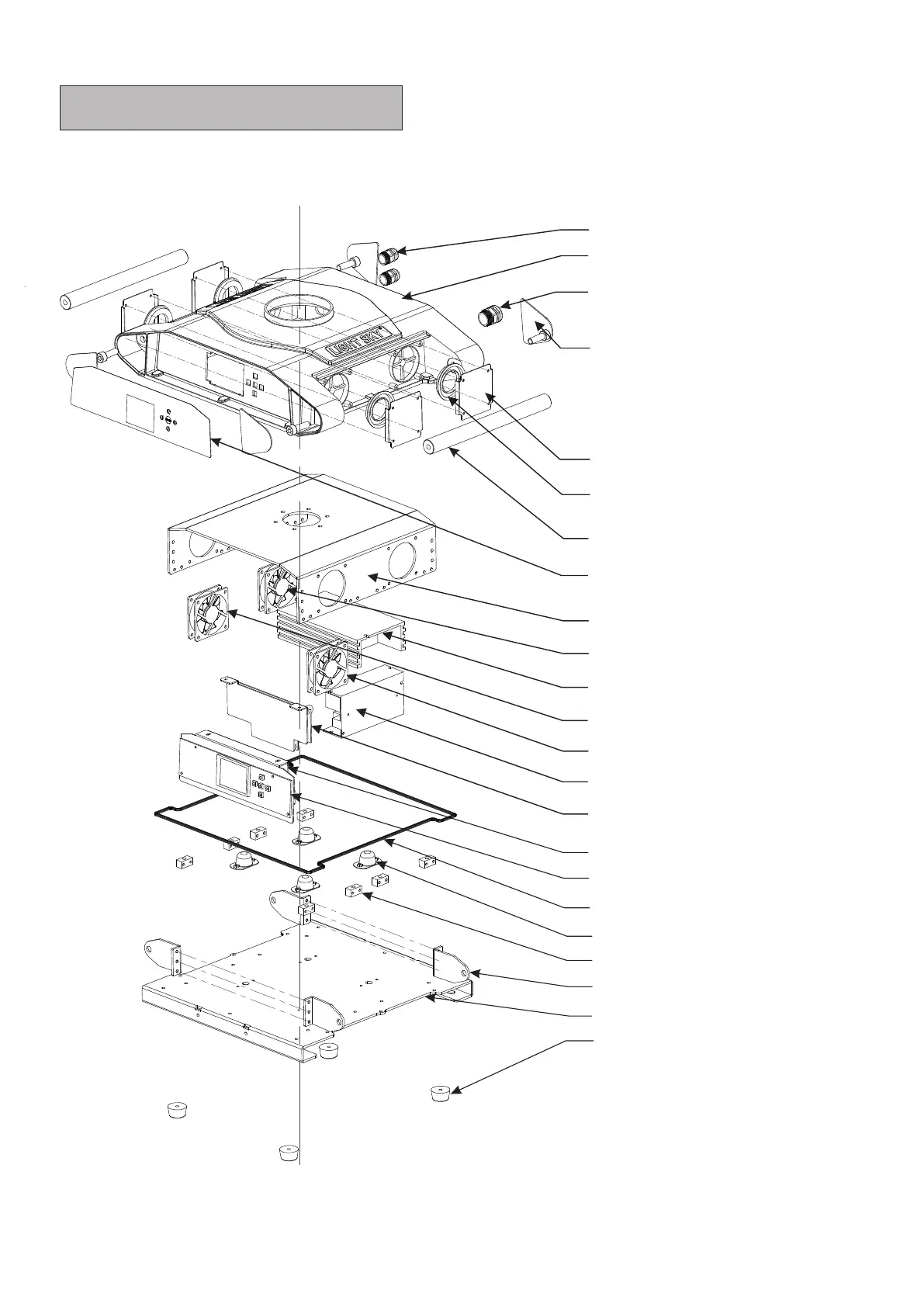 LIGHT SKY