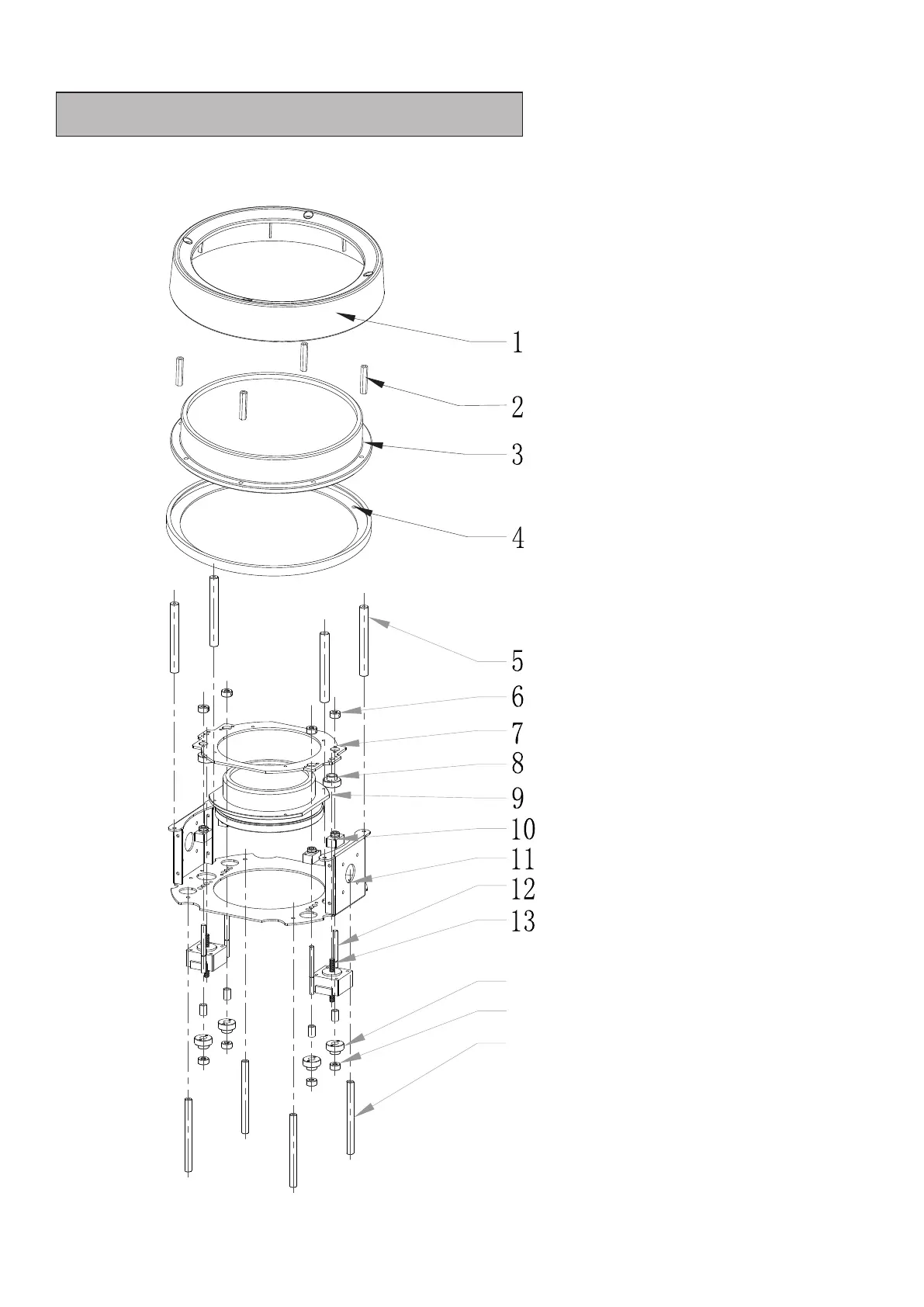 1
2
3
4
5
6
7
8
9
10
11
12
13