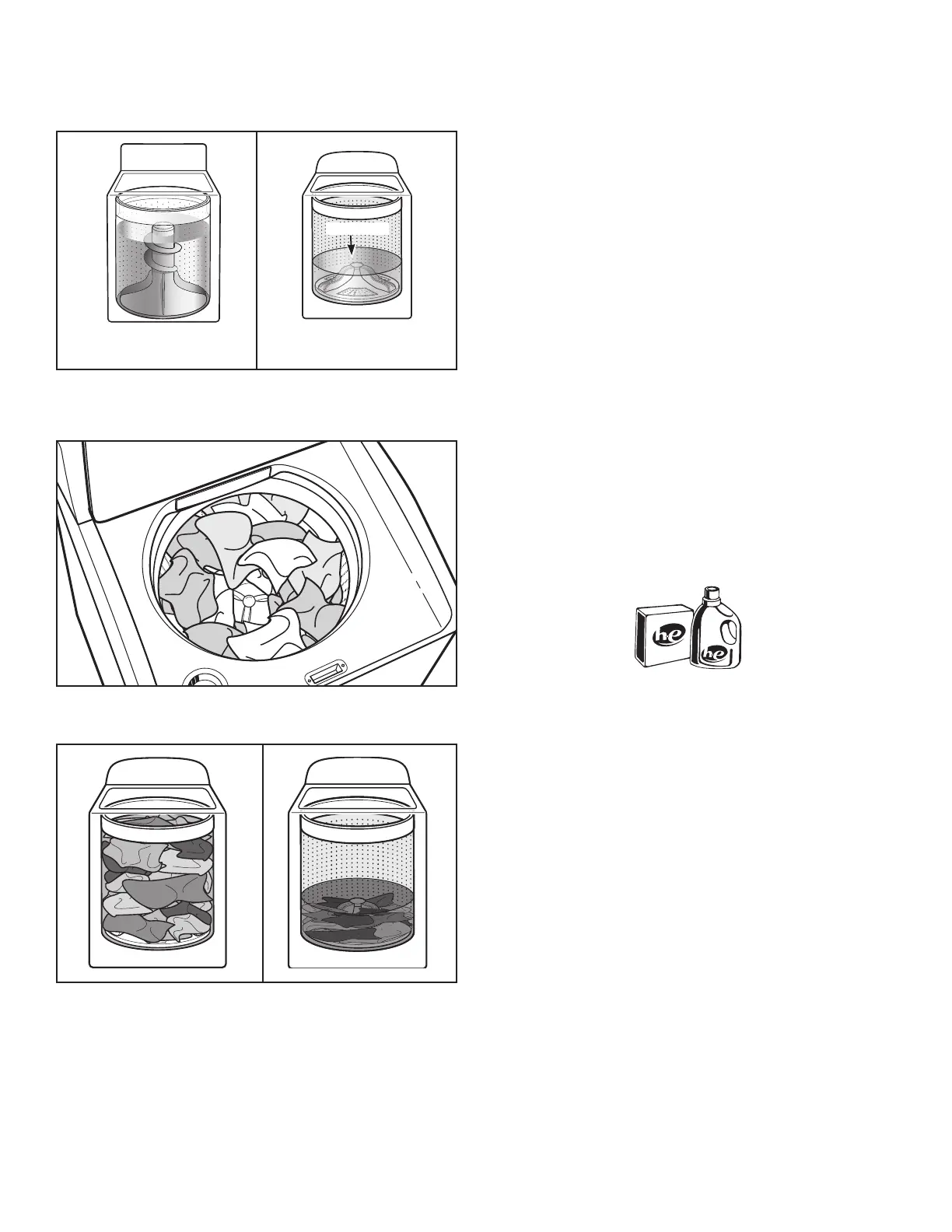 he

he