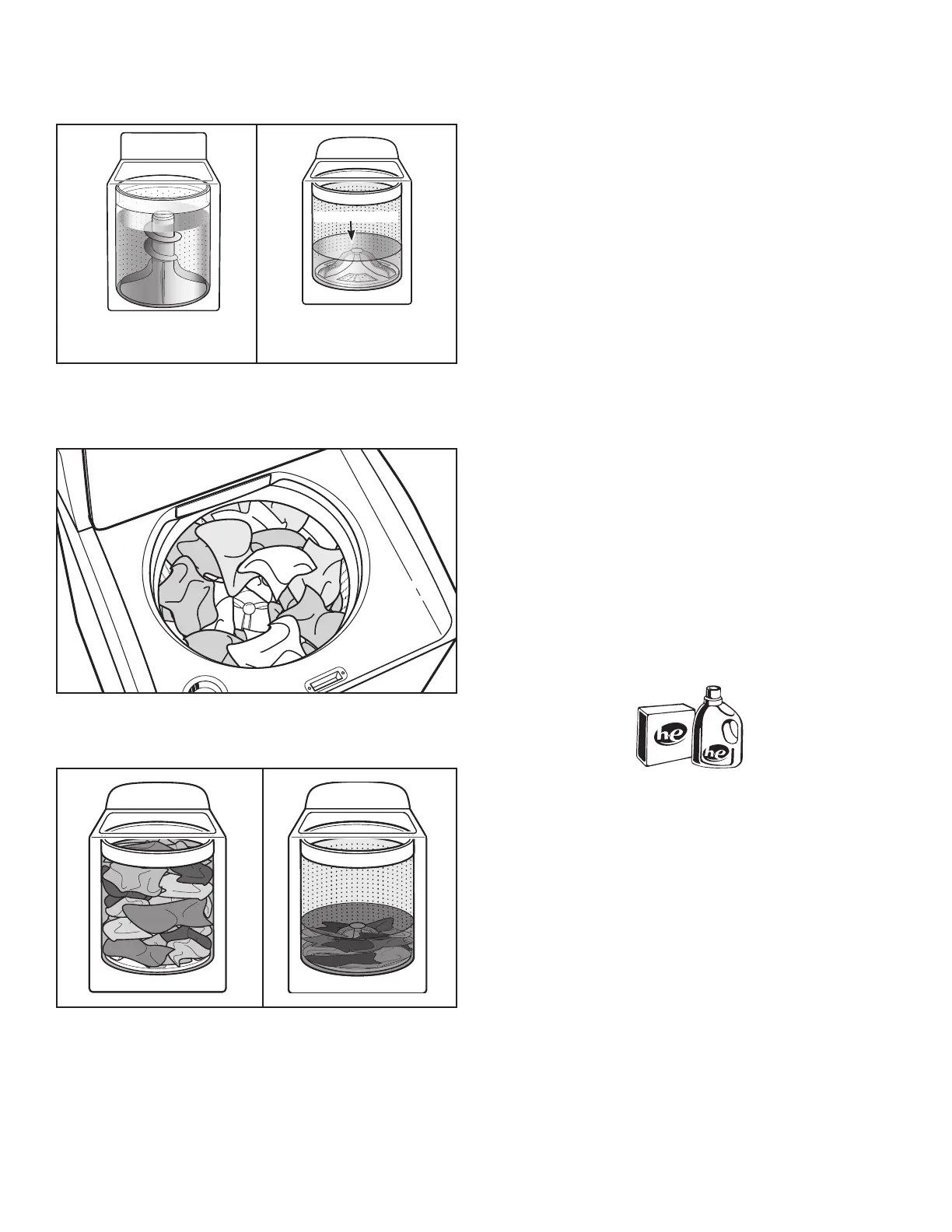 he
he