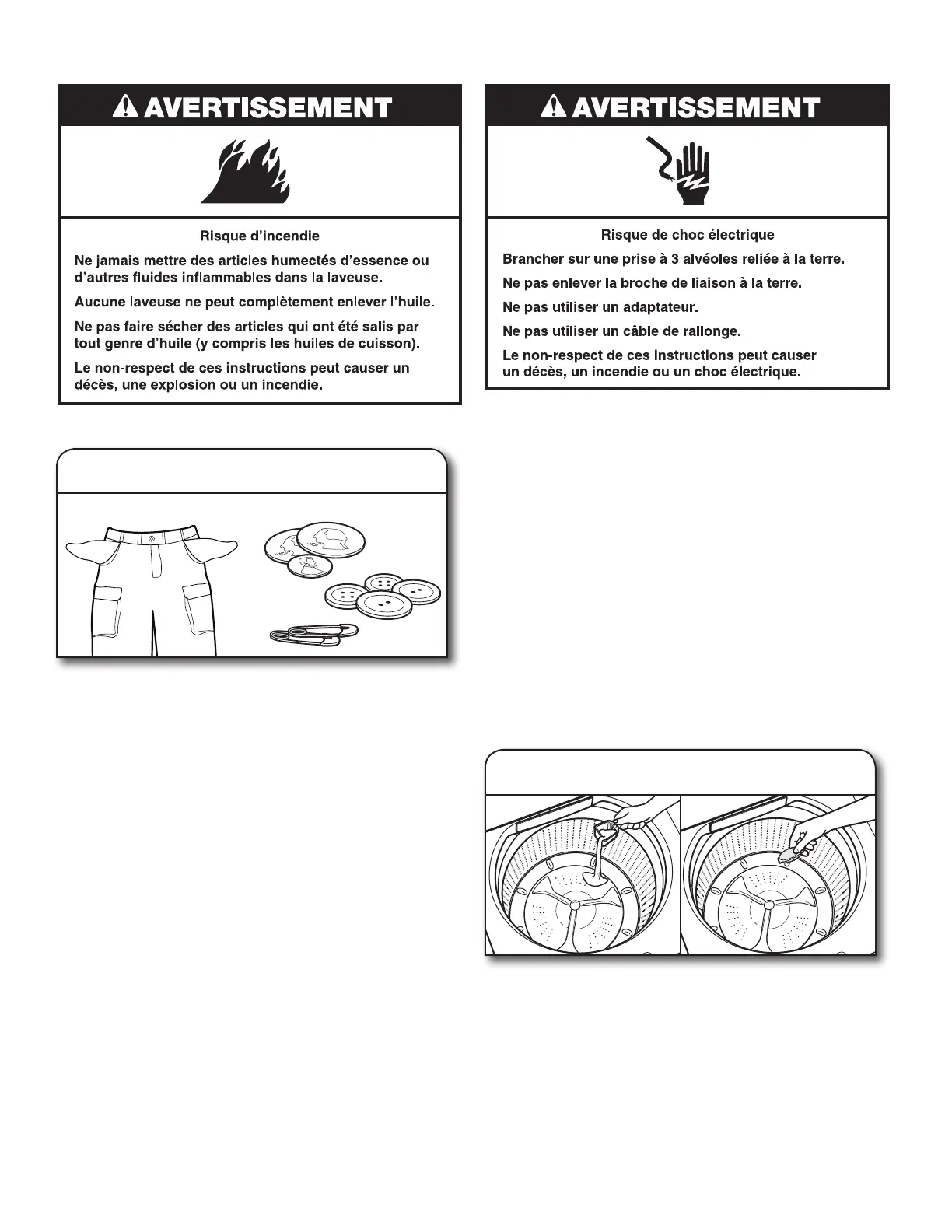 AVERTISSEMENT

Risque d'incendie

Ne jamais mettre des articles humectés d'essence ou d'autres fluides inflammables dans la laveuse.

Aucune laveuse ne peut complètement enlever l'huile.

Ne pas faire sécher des articles qui ont été salis par tout genre d'huile (y compris les huiles de cuisson).

Le non-respect de ces instructions peut causer un décès, une explosion ou un incendie.

AVERTISSEMENT

Risque de choc électrique

Brancher sur une prise à 3 alvéoles reliée à la terre.

Ne pas enlever la broche de liaison à la terre.

Ne pas utiliser un adaptateur.

Ne pas utiliser un câble de rallonge.

Le non-respect de ces instructions peut causer un décès, un incendie ou un choc électrique.