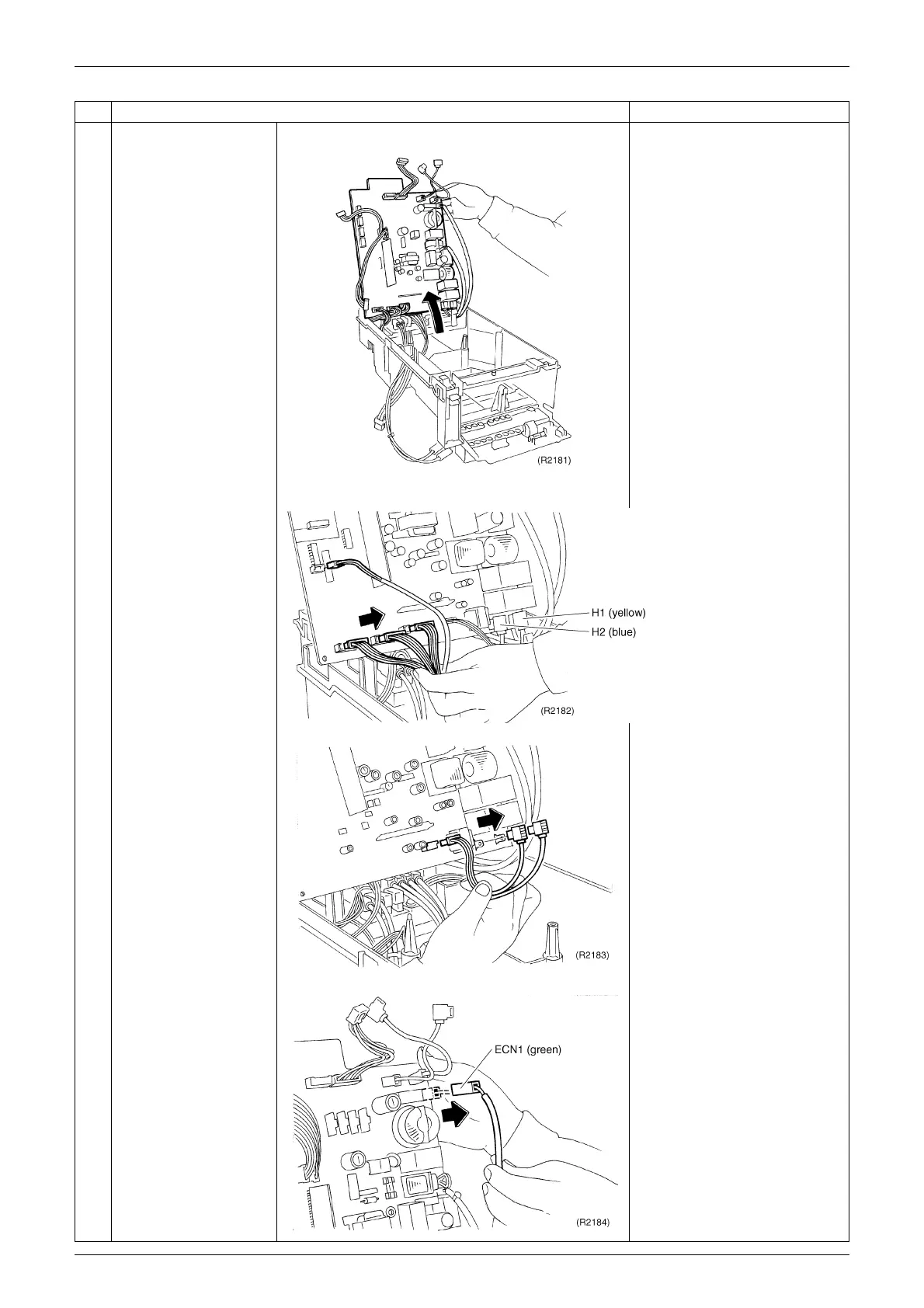 (R2181)

H1 (yellow)
H2 (blue)
(R2182)

(R2183)

ECN1 (green)
(R2184)