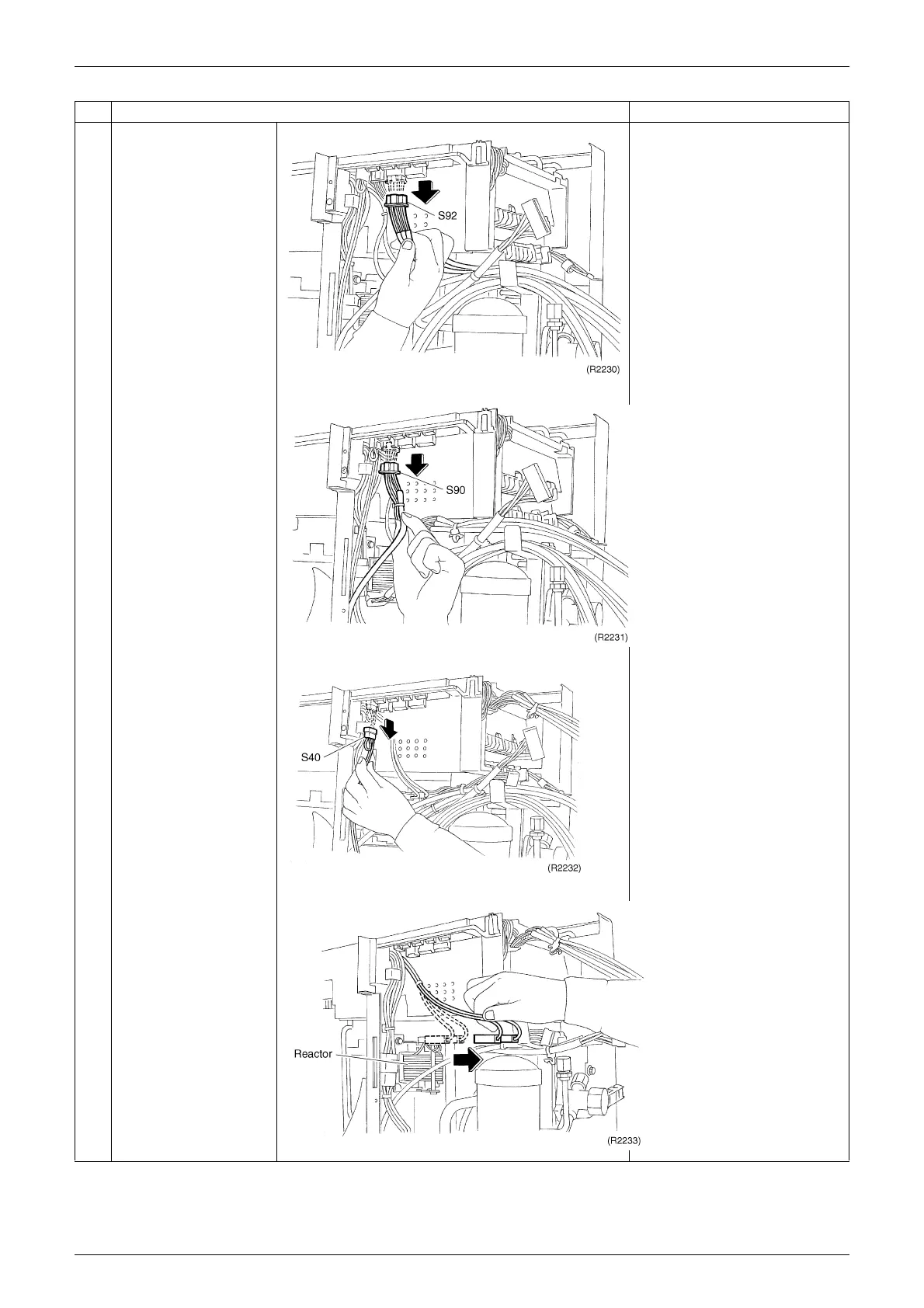 S92

(R2230)

S90

(R2231)

S40

(R2232)

Reactor

(R2233)