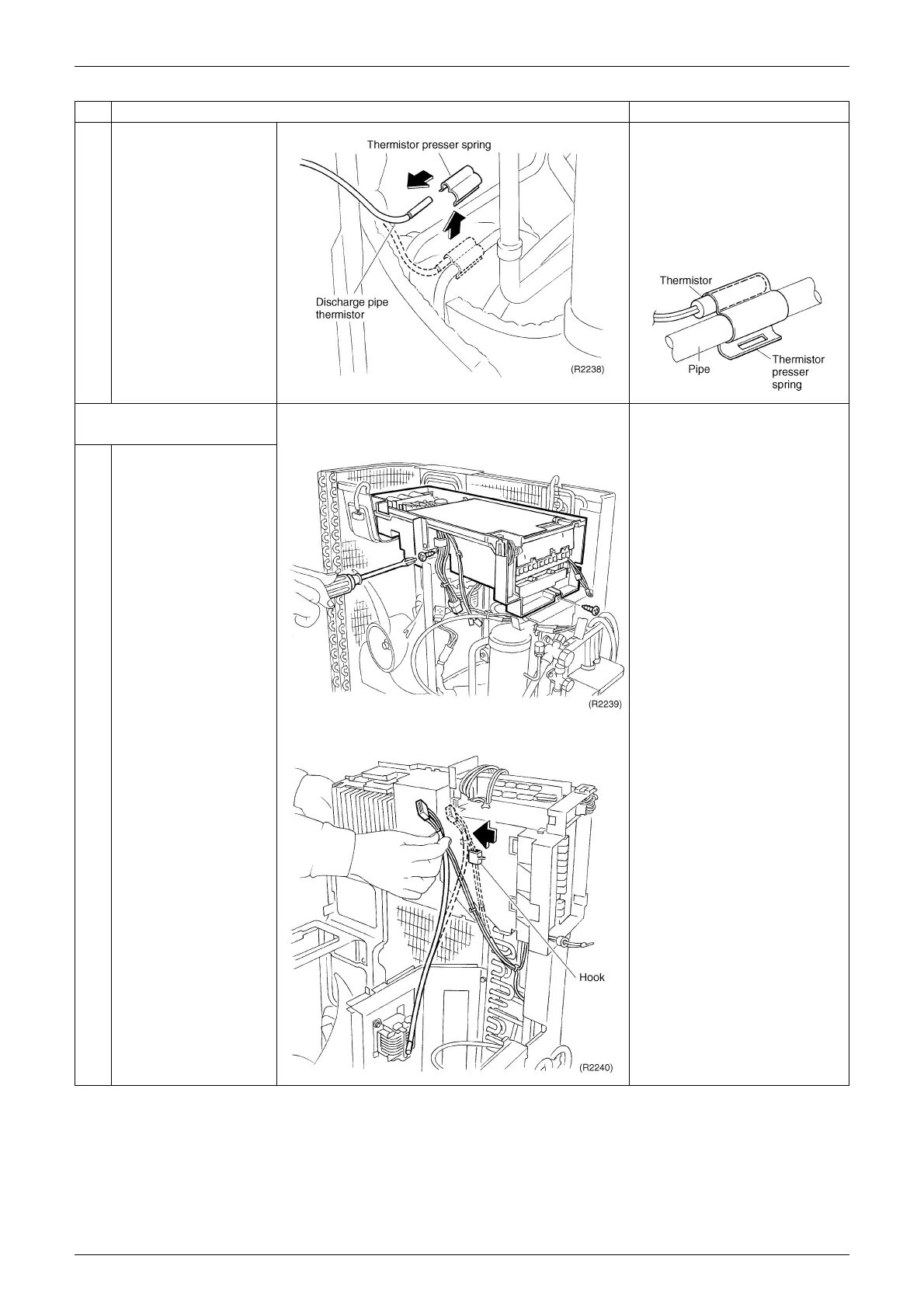 Thermistor presser spring

Discharge pipe thermistor

(R2238)

Thermistor

Pipe

Thermistor presser spring

(R2239)

Hook

(R2240)