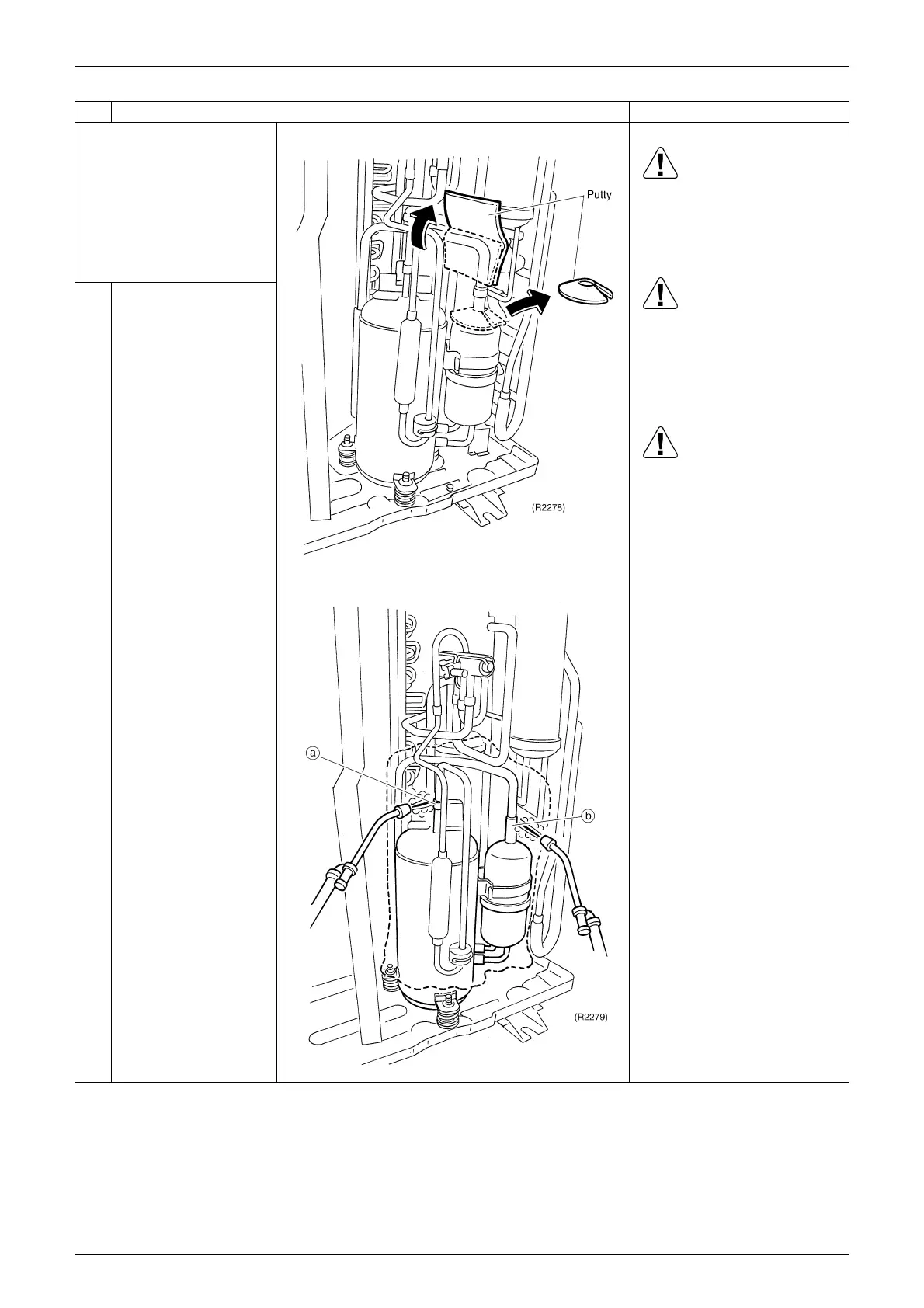 Putty

(R2278)

a

b

(R2279)