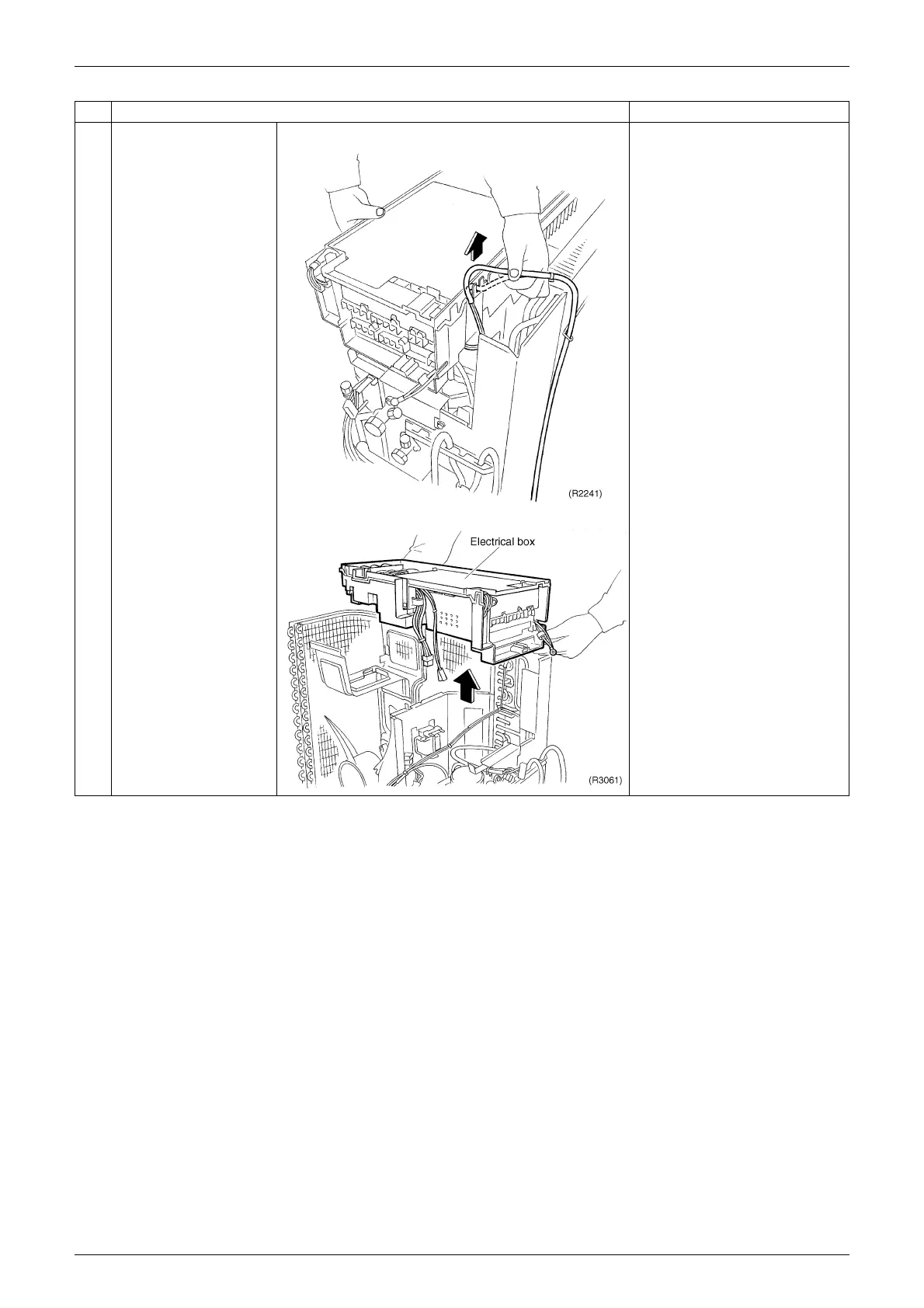 (R2241)

Electrical box

(R3061)