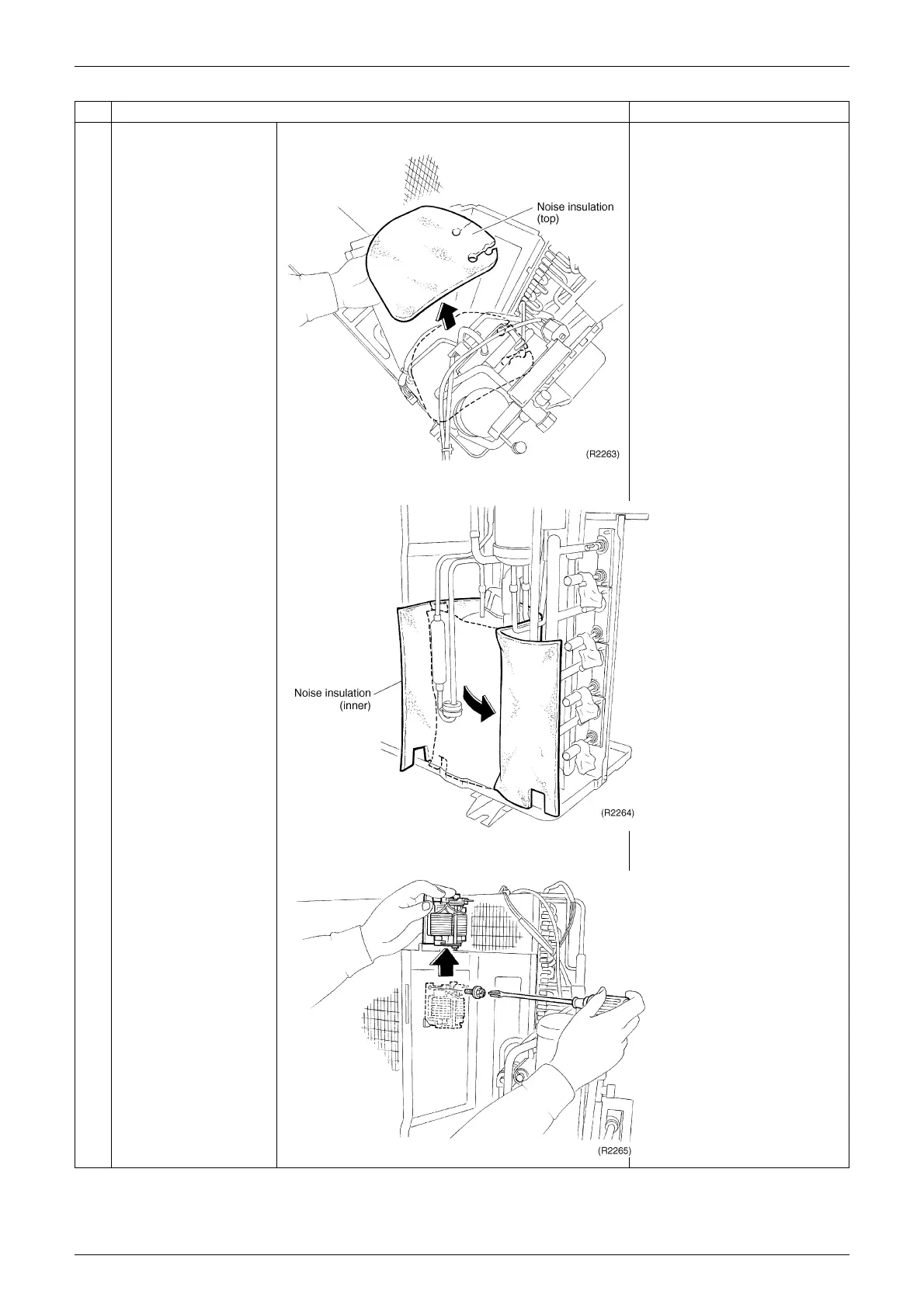 Noise insulation (top)

(R2263)

Noise insulation (inner)

(R2264)

(R2265)