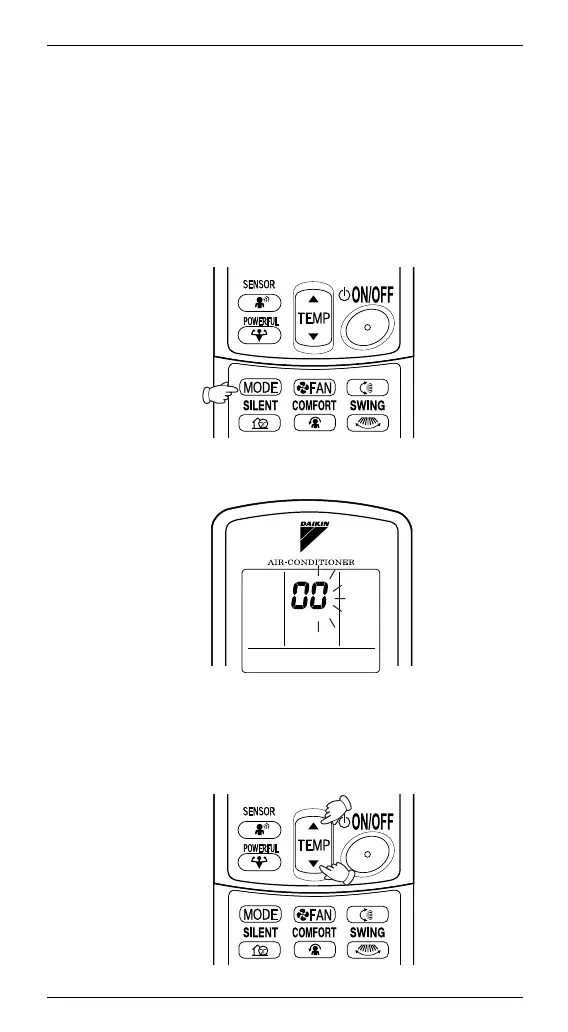 SENSOR
POWERFUL
TEMP
ON/OFF
MODE
FAN
SILENT
COMFORT
SWING

DAIKIN
AIR-CONDITIONER
00

SENSOR
POWERFUL
TEMP
ON/OFF
MODE
FAN
SILENT
COMFORT
SWING