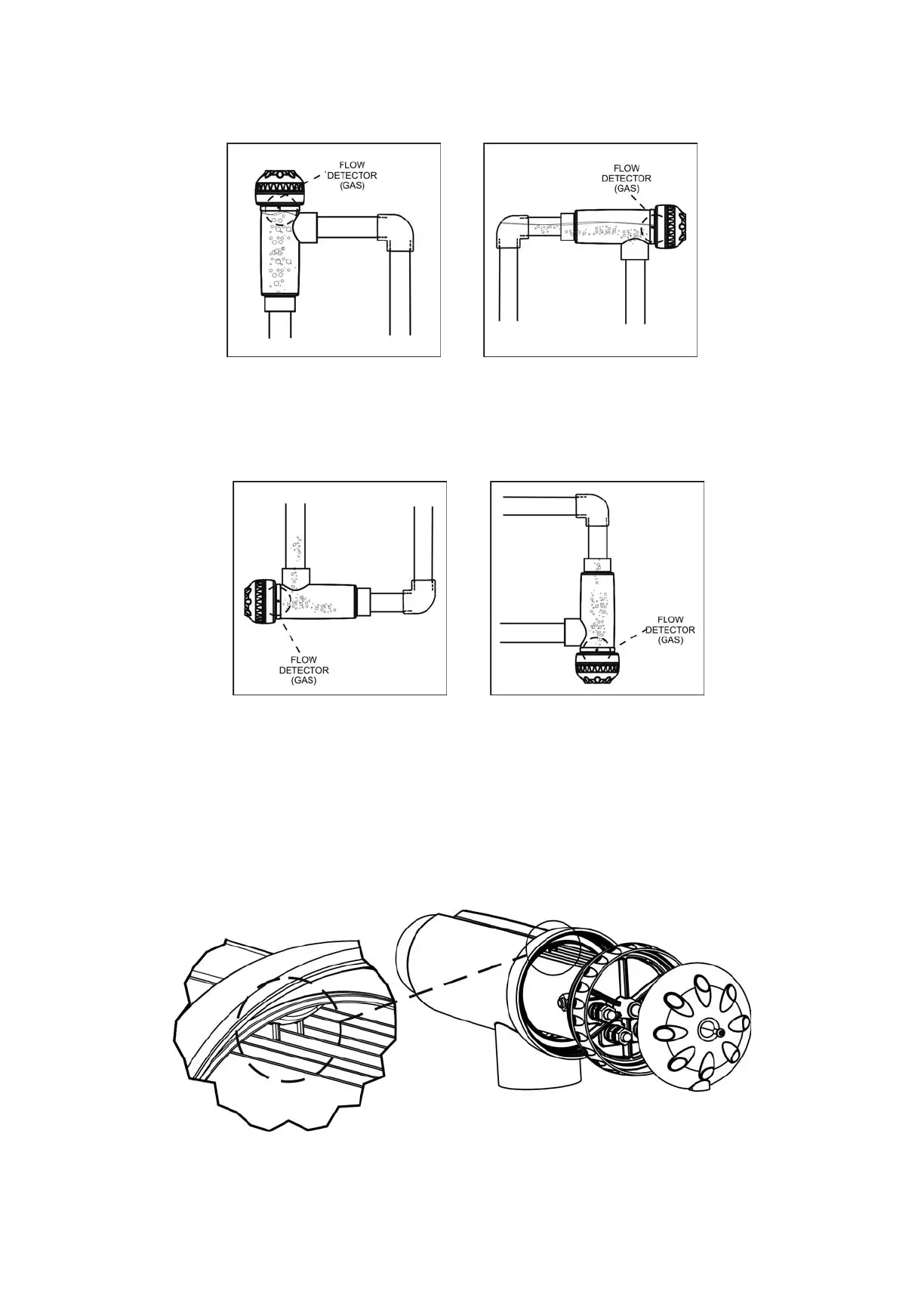 FLOW DETECTOR (GAS)

FLOW DETECTOR (GAS)

FLOW DETECTOR (GAS)

FLOW DETECTOR (GAS)