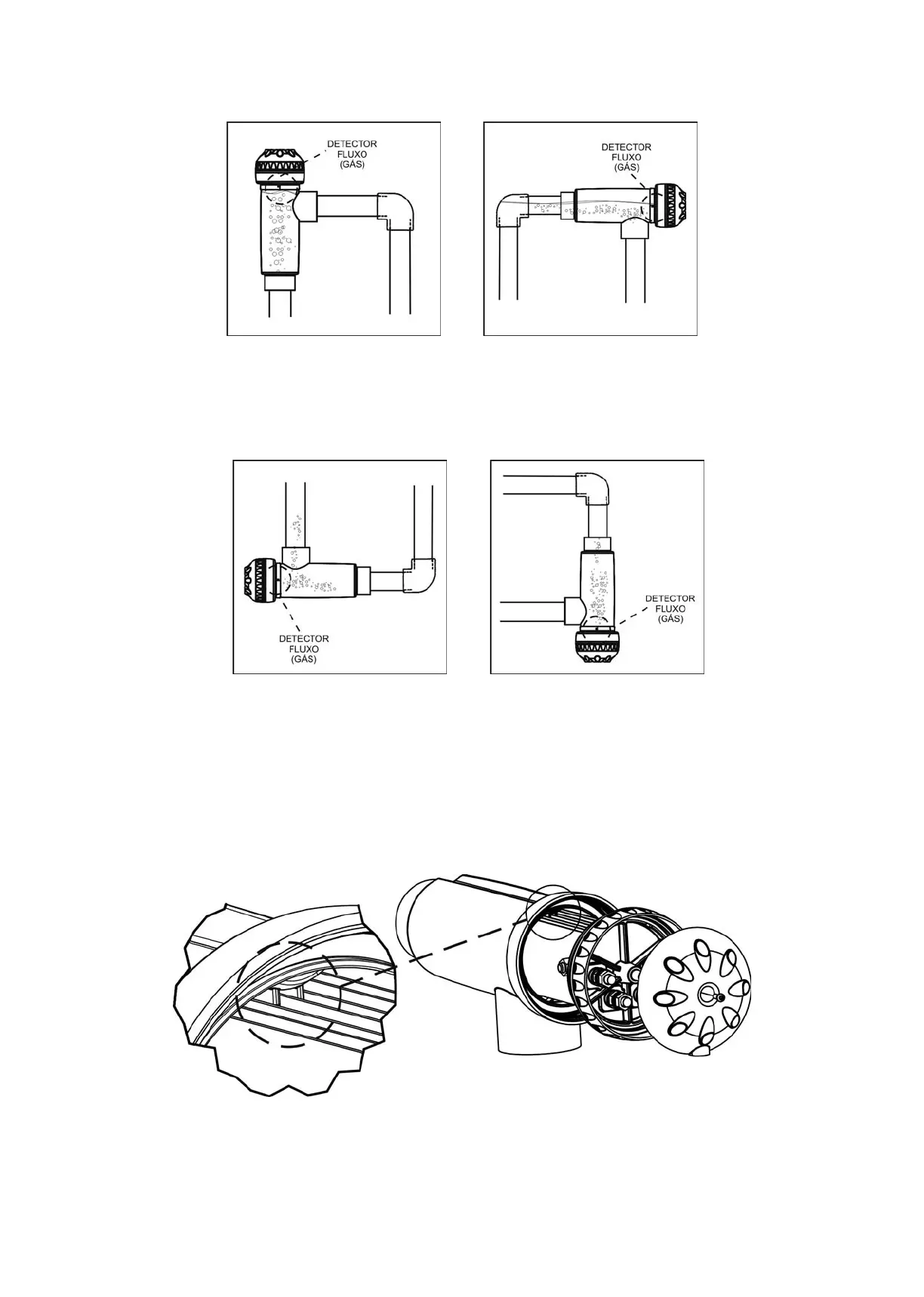 DETECTOR FLUXO (GÁS)

DETECTOR FLUXO (GÁS)

DETECTOR FLUXO (GÁS)

DETECTOR FLUXO (GÁS)